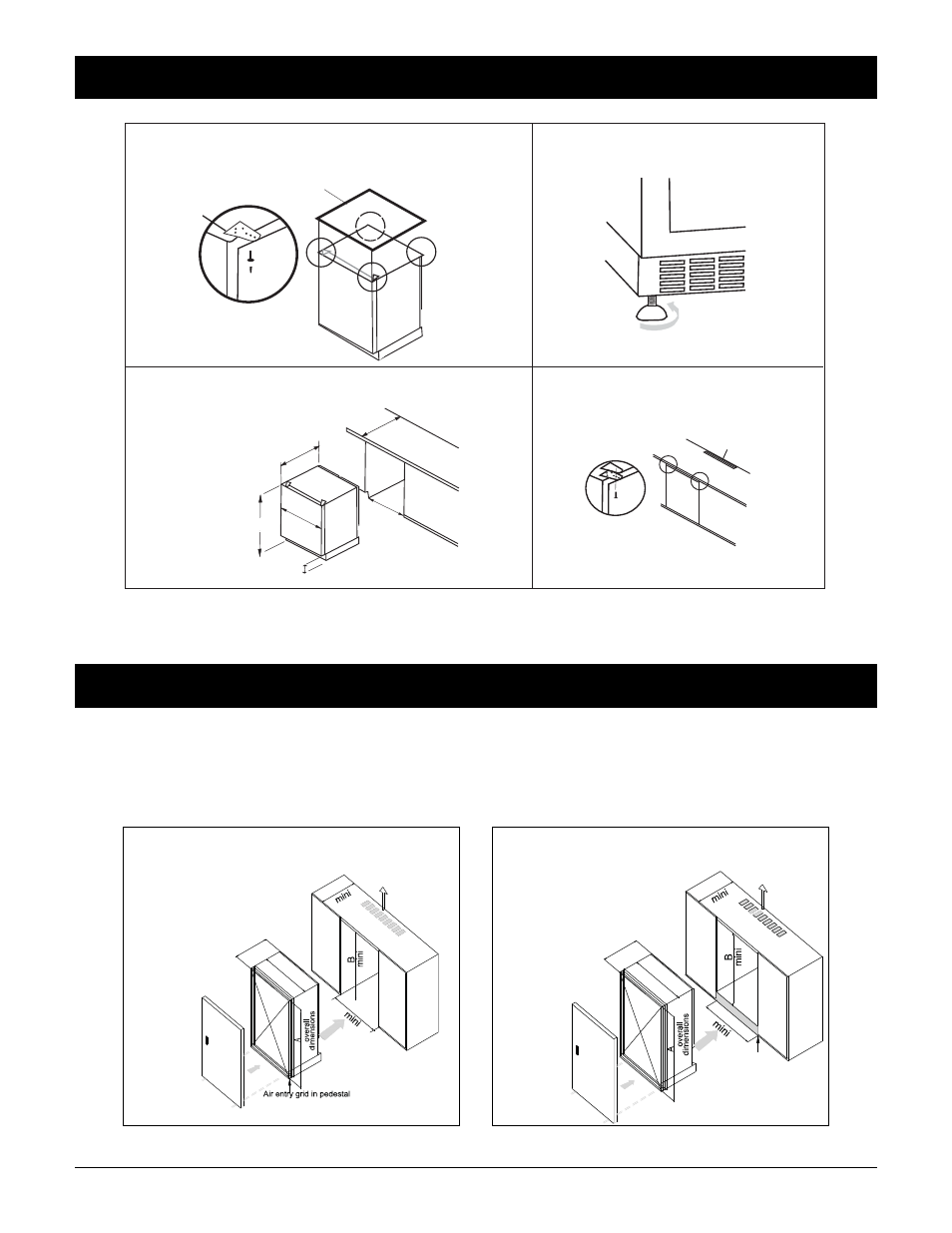 mini

B
mini

mini

A
overall
dimensions

Air entry grid in pedestal

mini

B
mini

mini

A
overall
dimensions