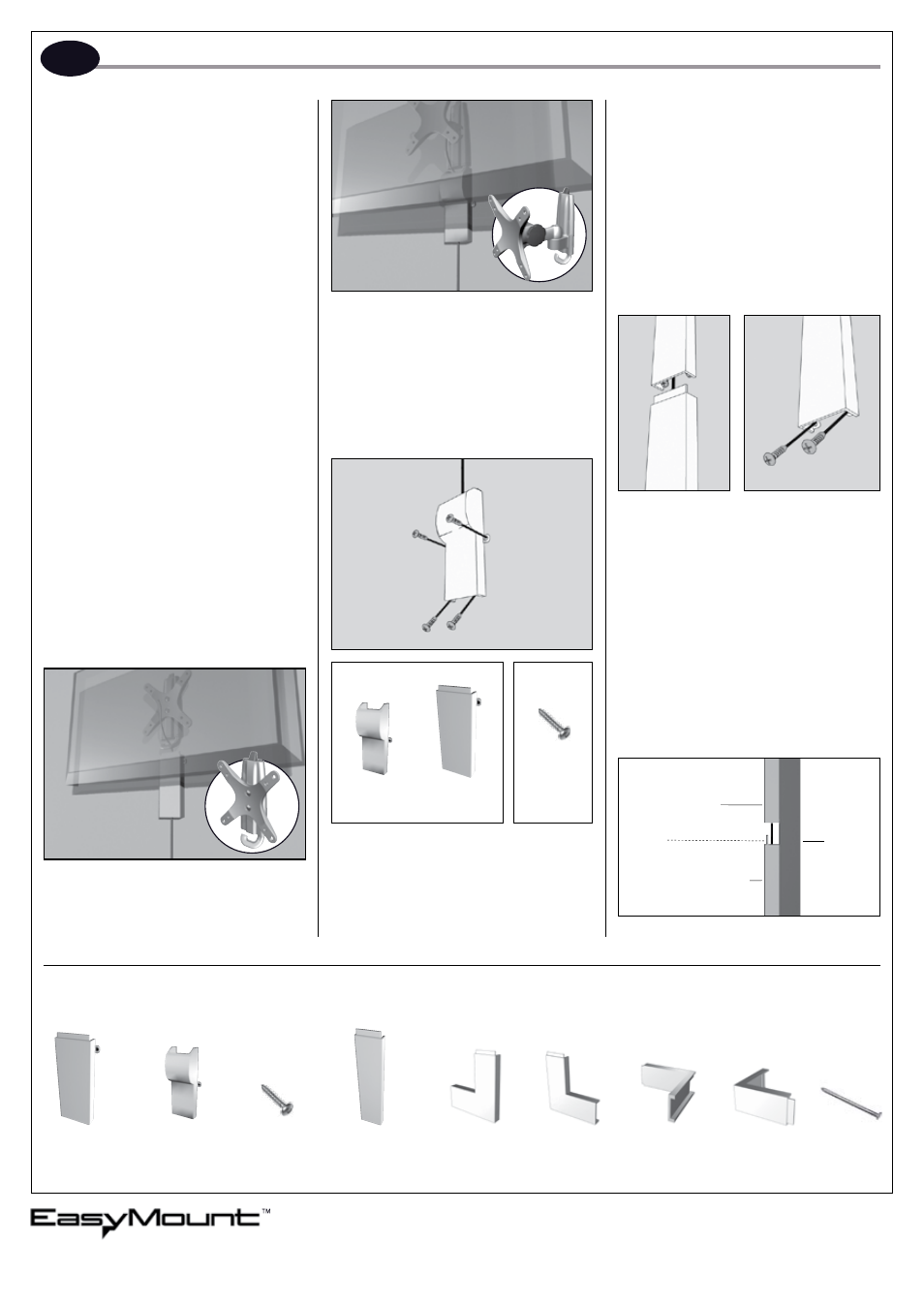 EasyMount™