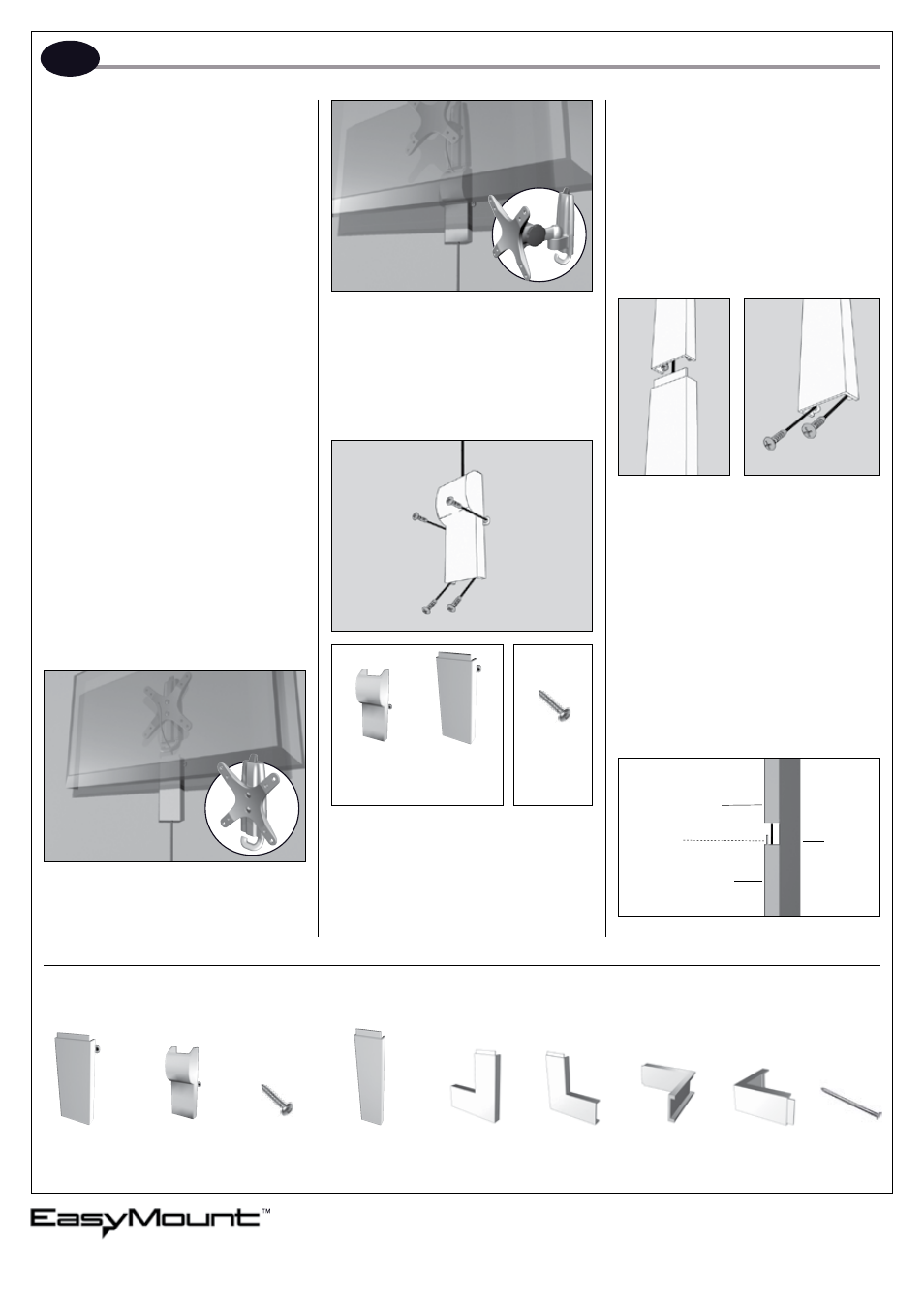 EasyMount™