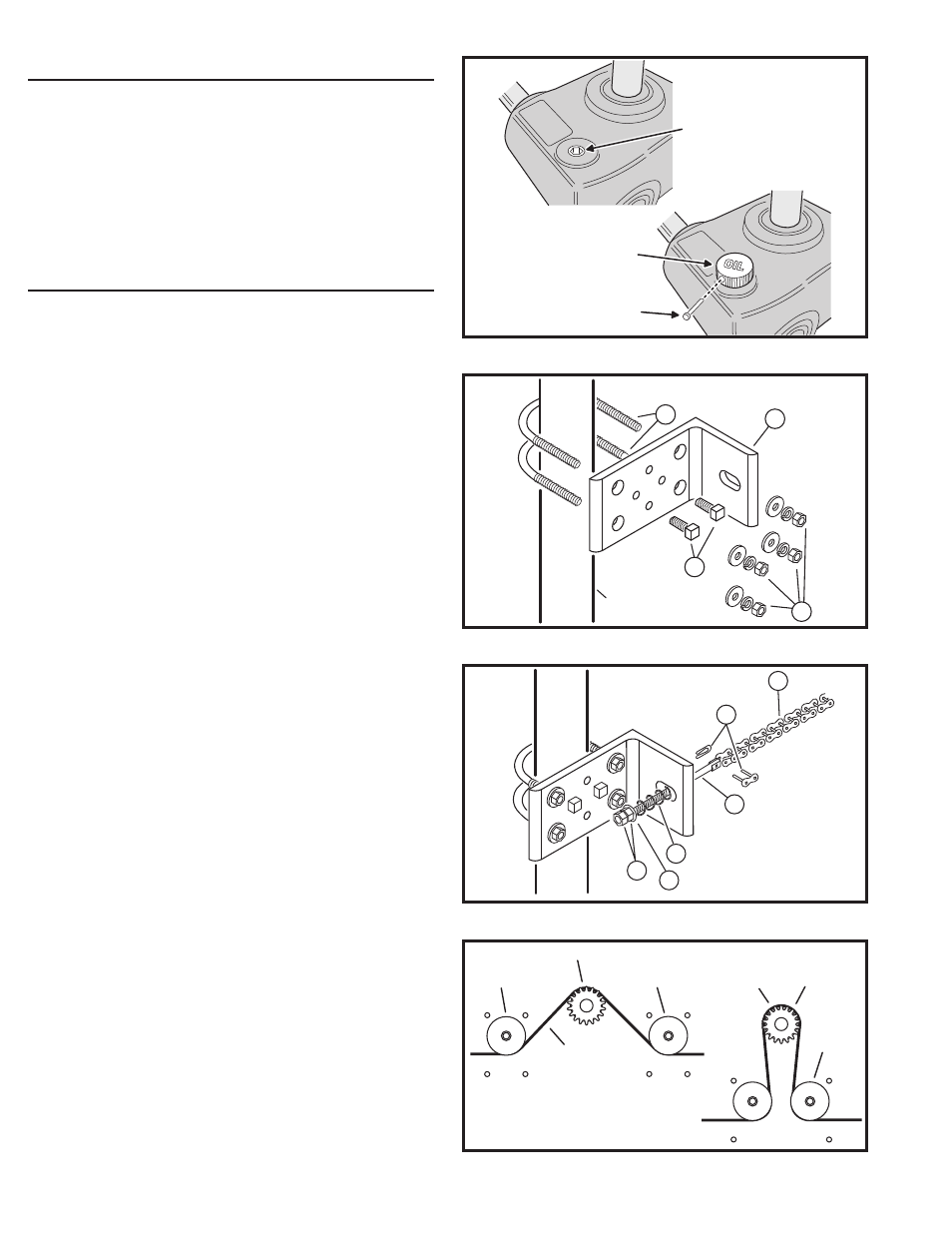 OIL