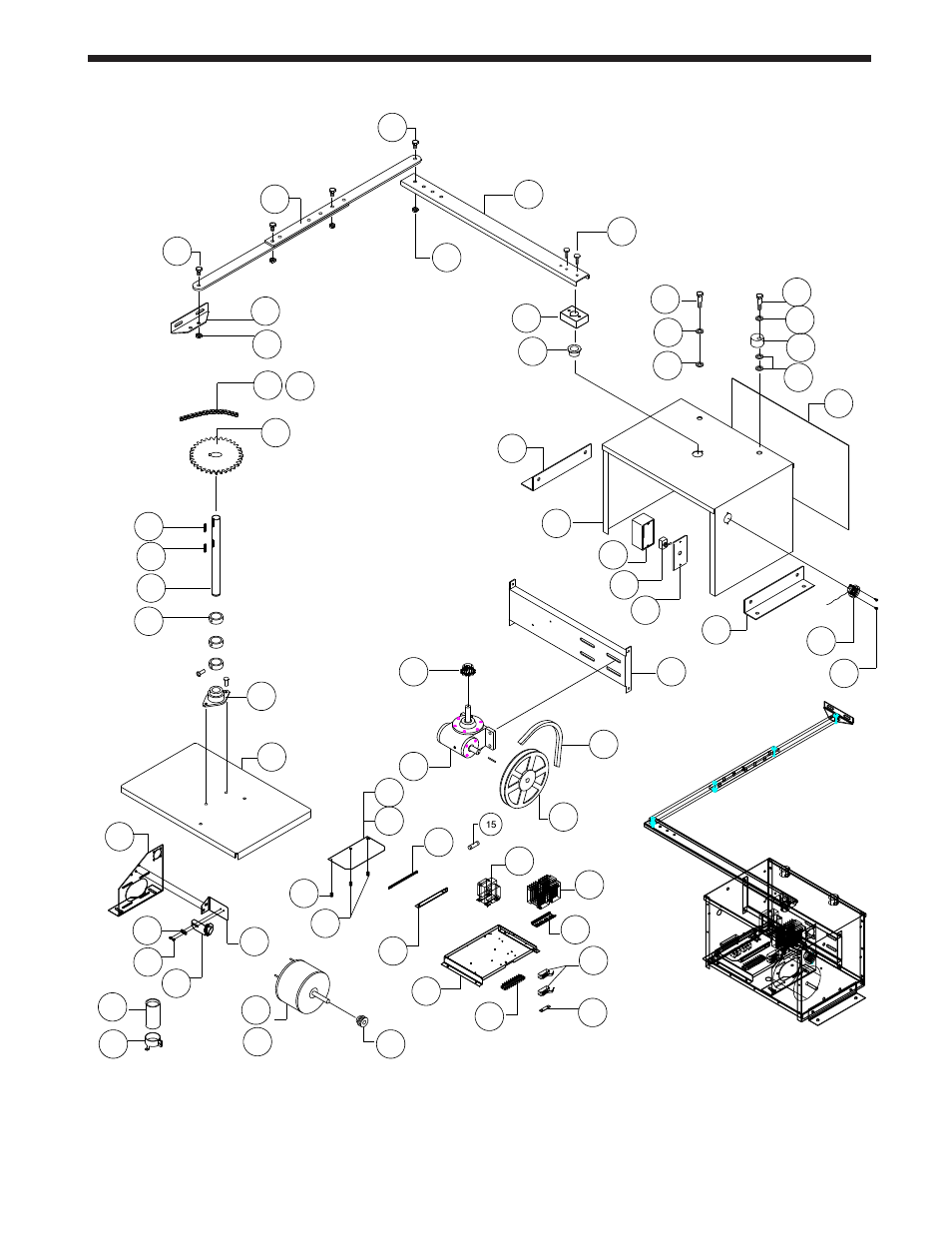 15