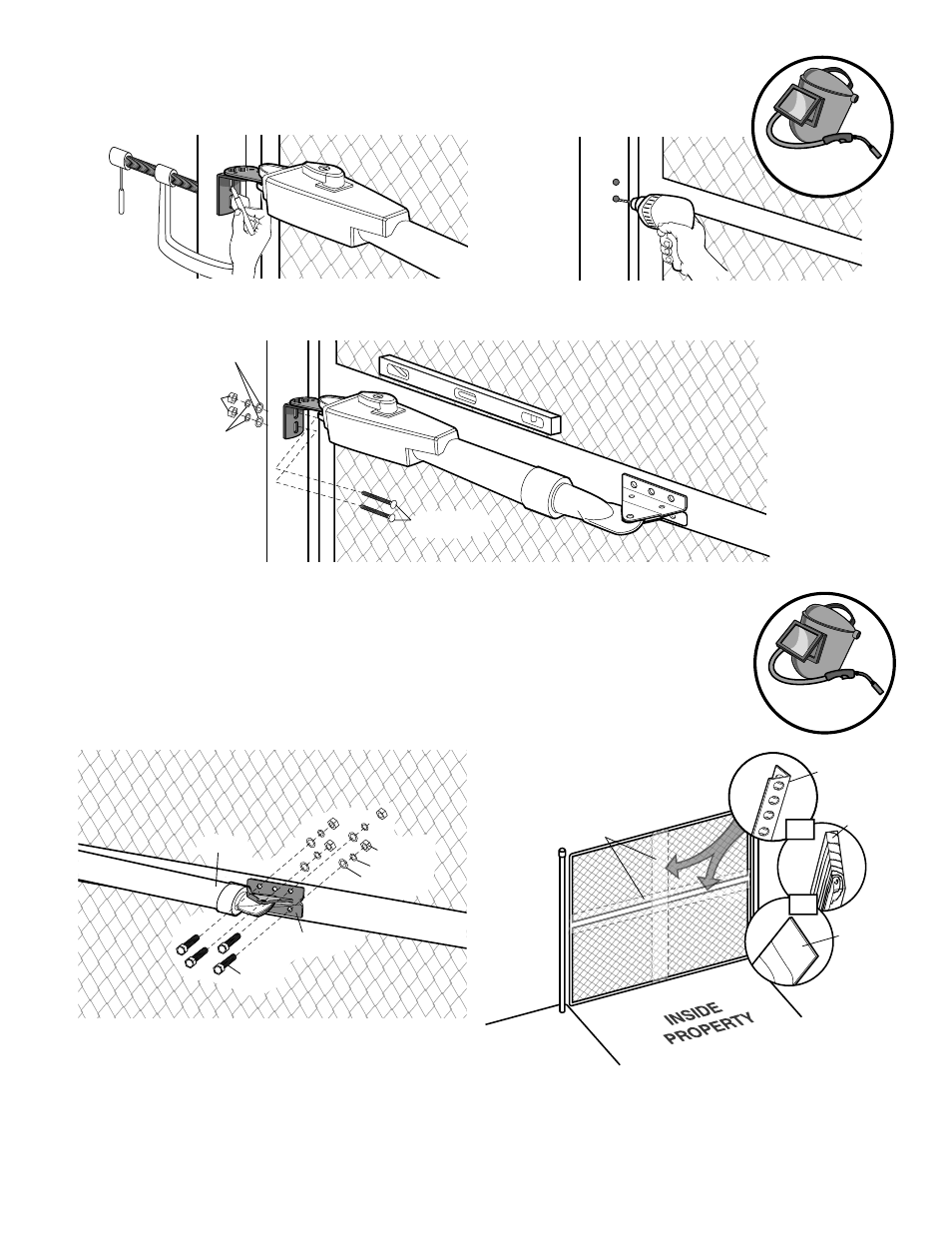 INSIDE PROPERTY