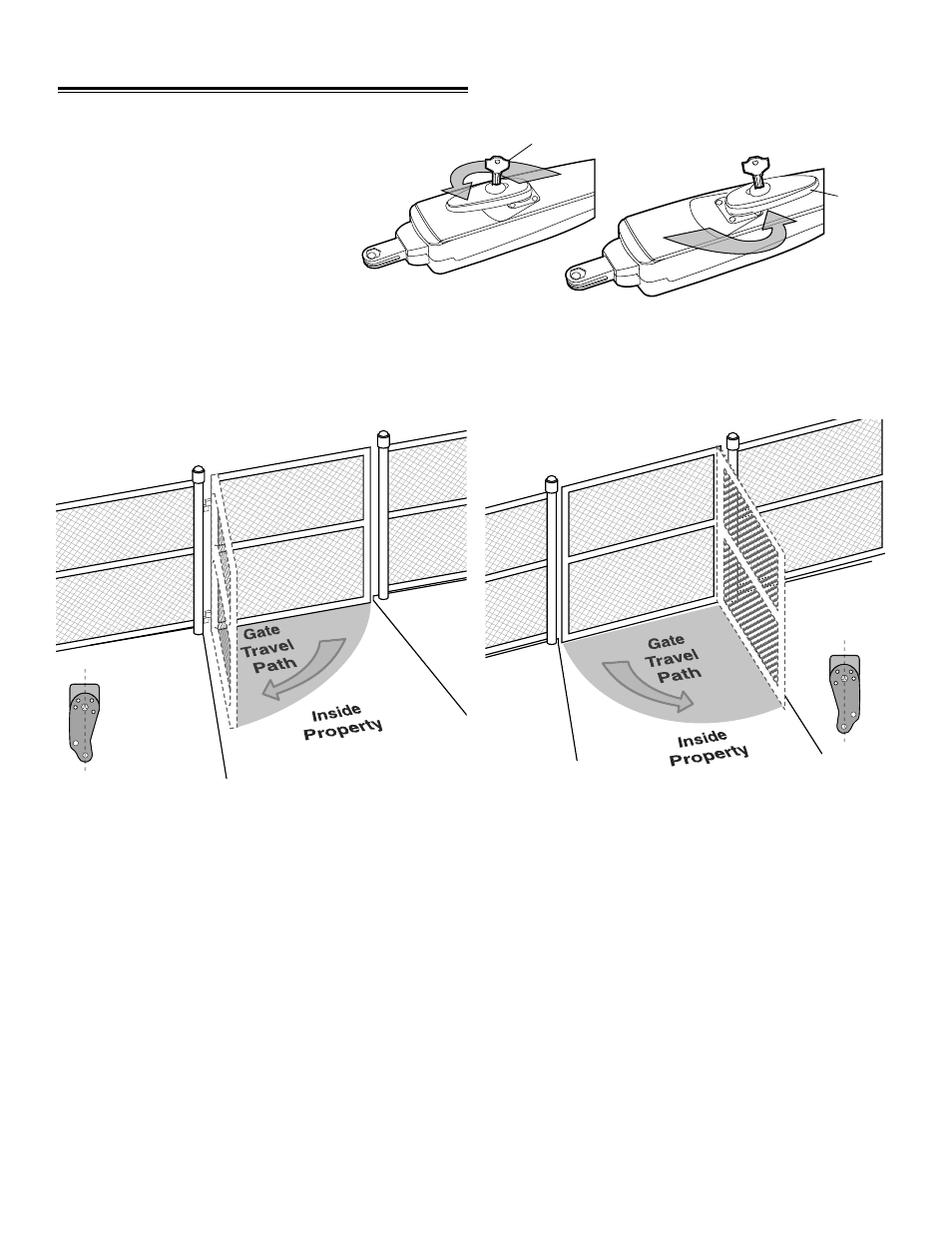 Gate
Travel
Path

Inside
Property

Gate
Travel
Path

Inside
Property