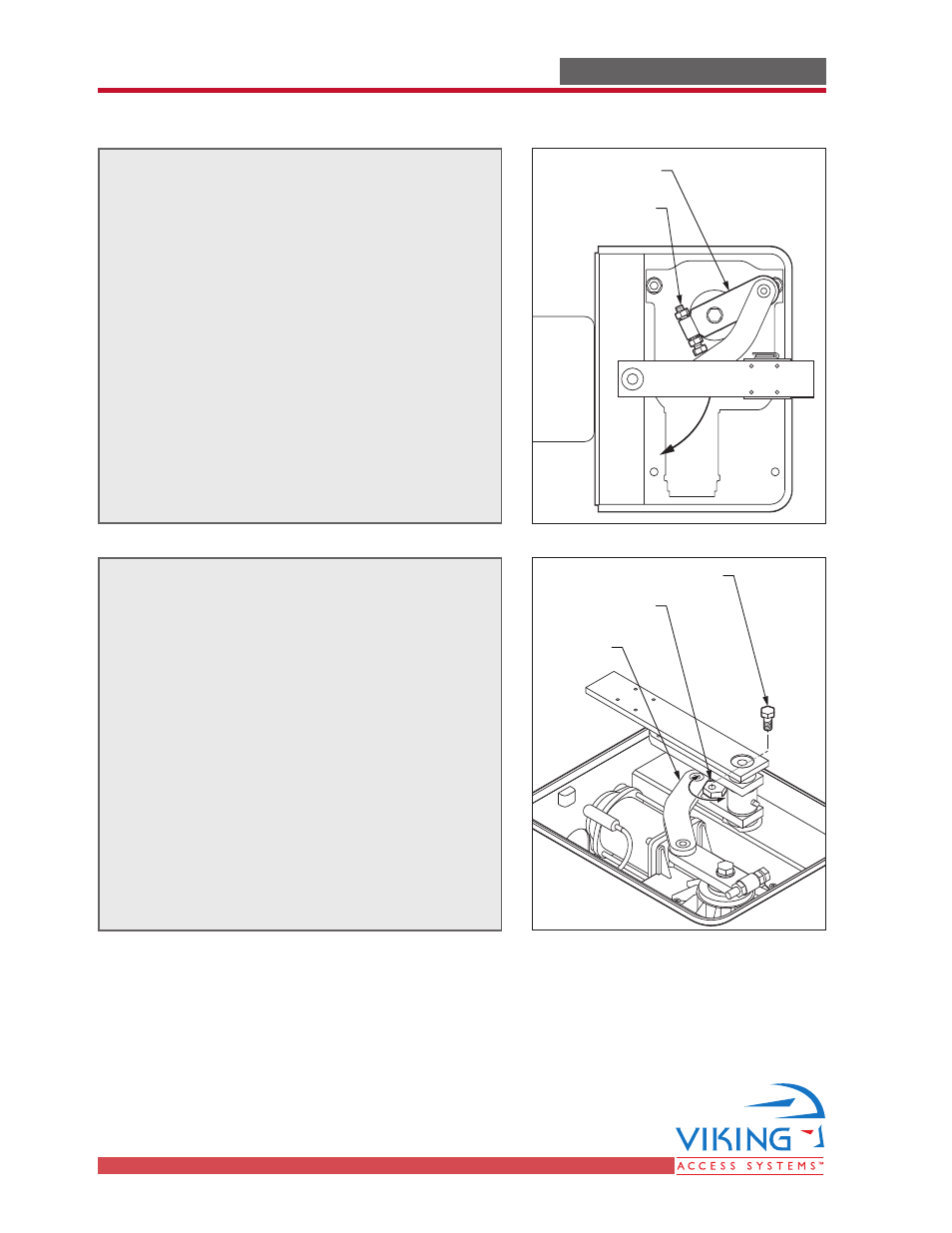 VIKING
ACCESS SYSTEMS™