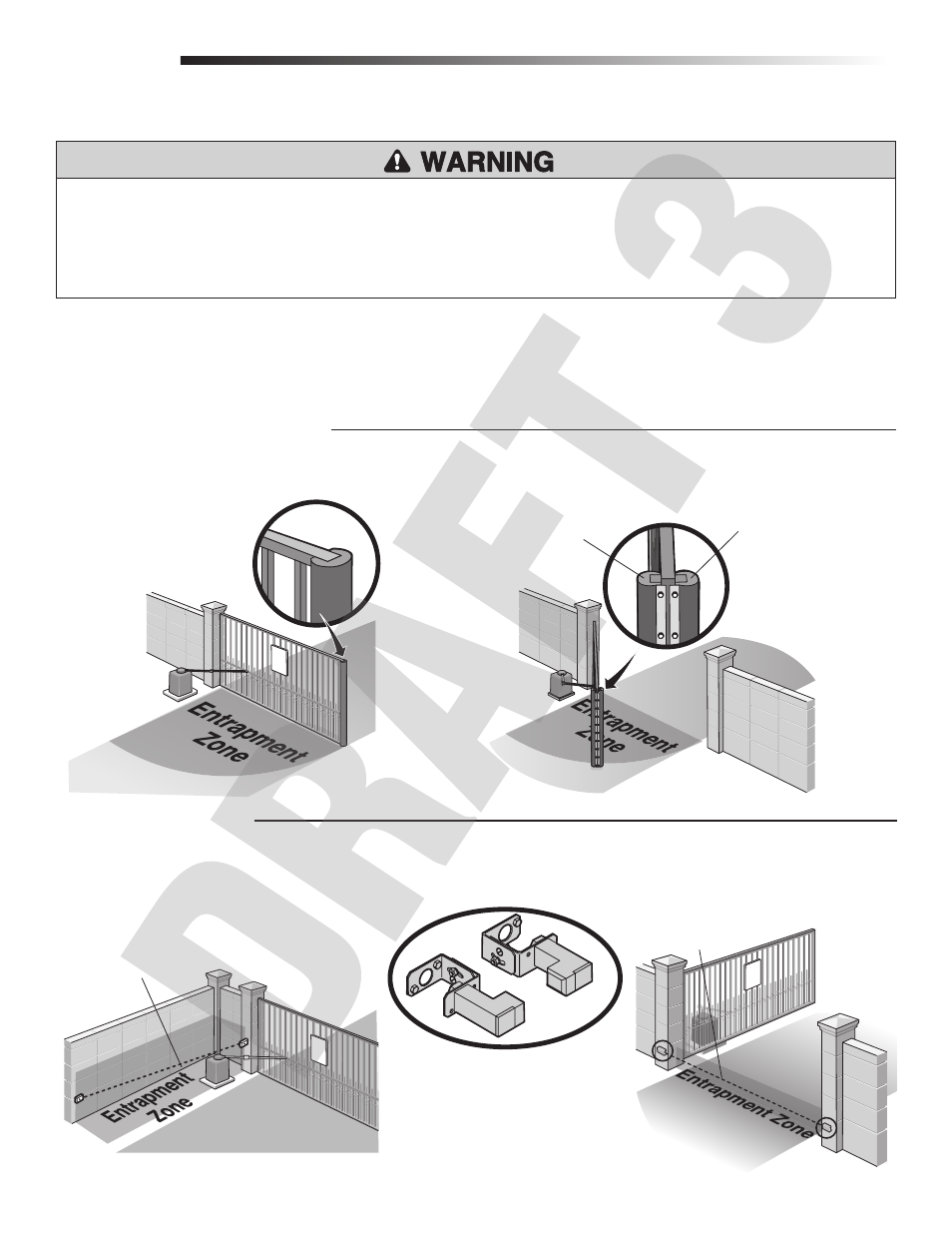 WARNING

DRAFT 3

Entrapment Zone

Entrapment Zone

Entrapment Zone

Entrapment Zone