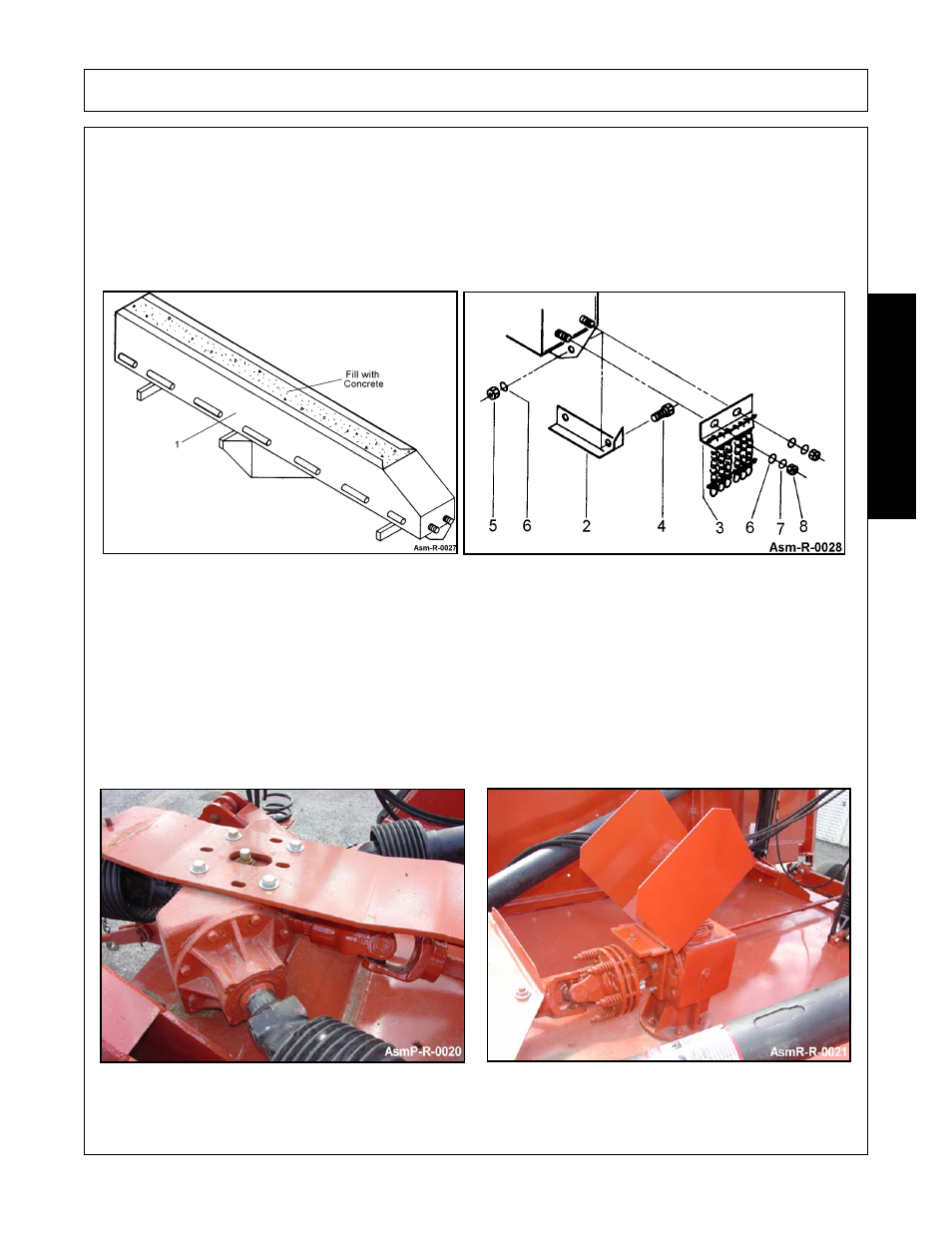 Fill with Concrete

1

Asm-R-0027

5 6 2 4 3 6 7 8

Asm-R-0028

AsmP-R-0020

AsmR-R-0021