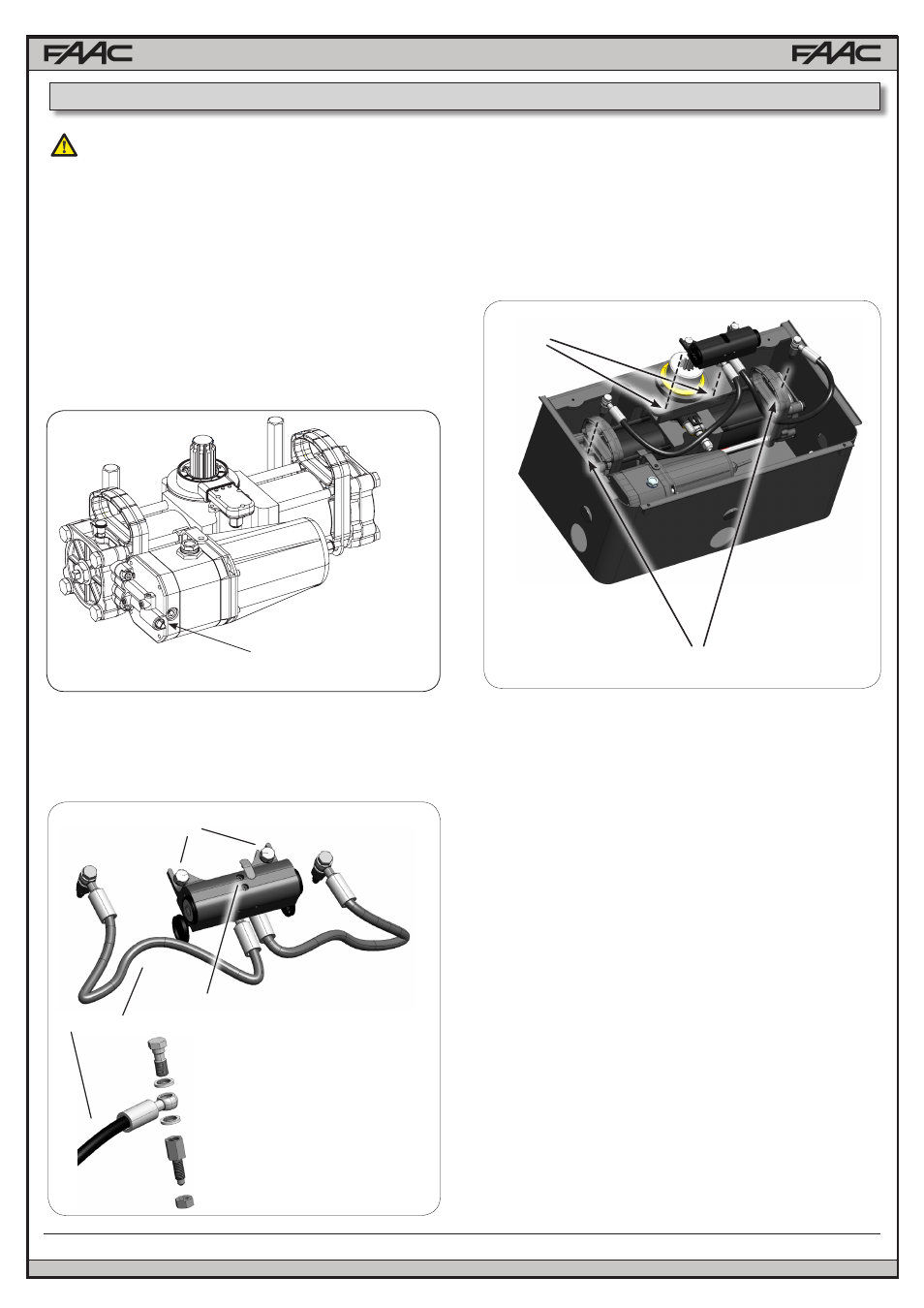 FAAC FAAC