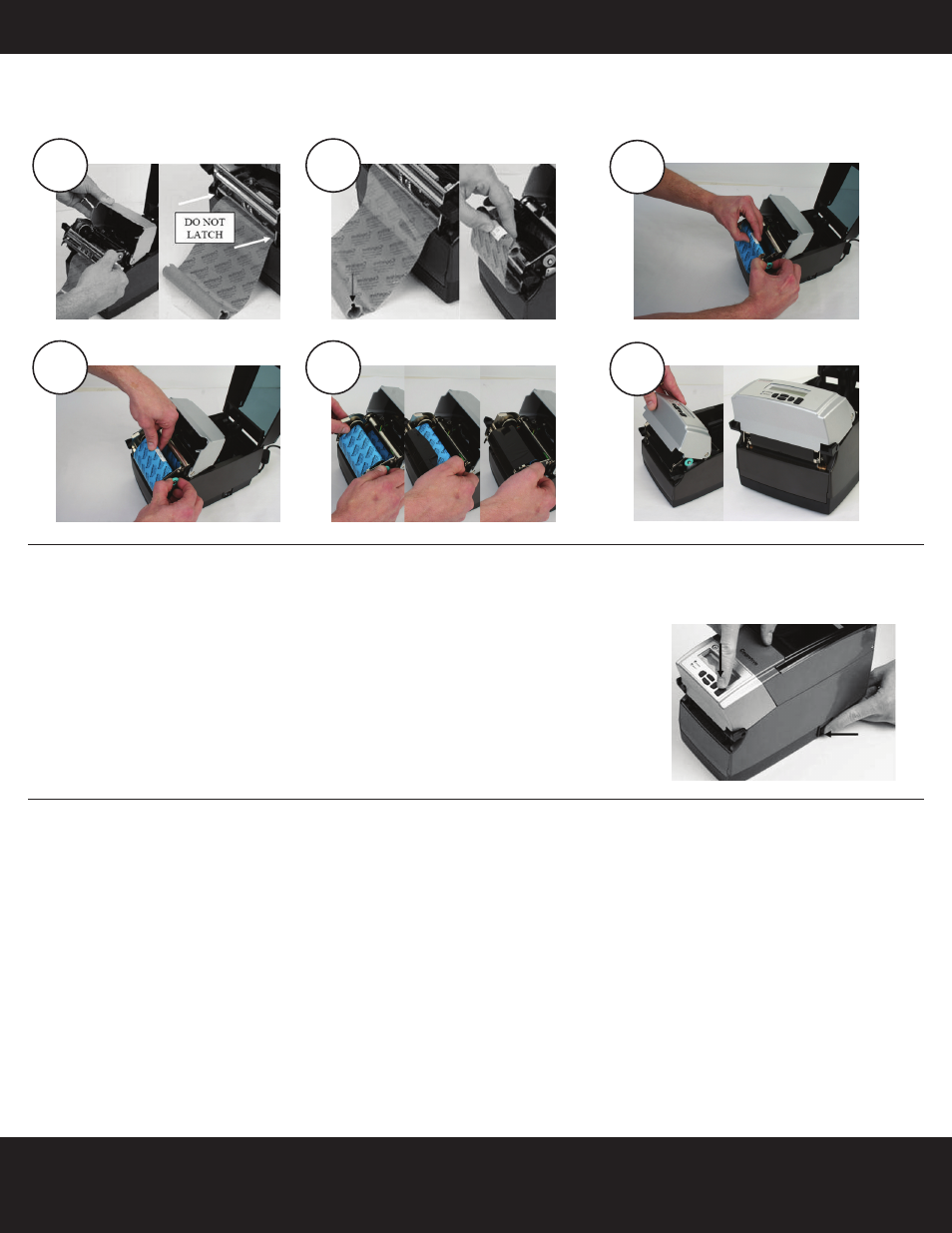 DO NOT LATCH