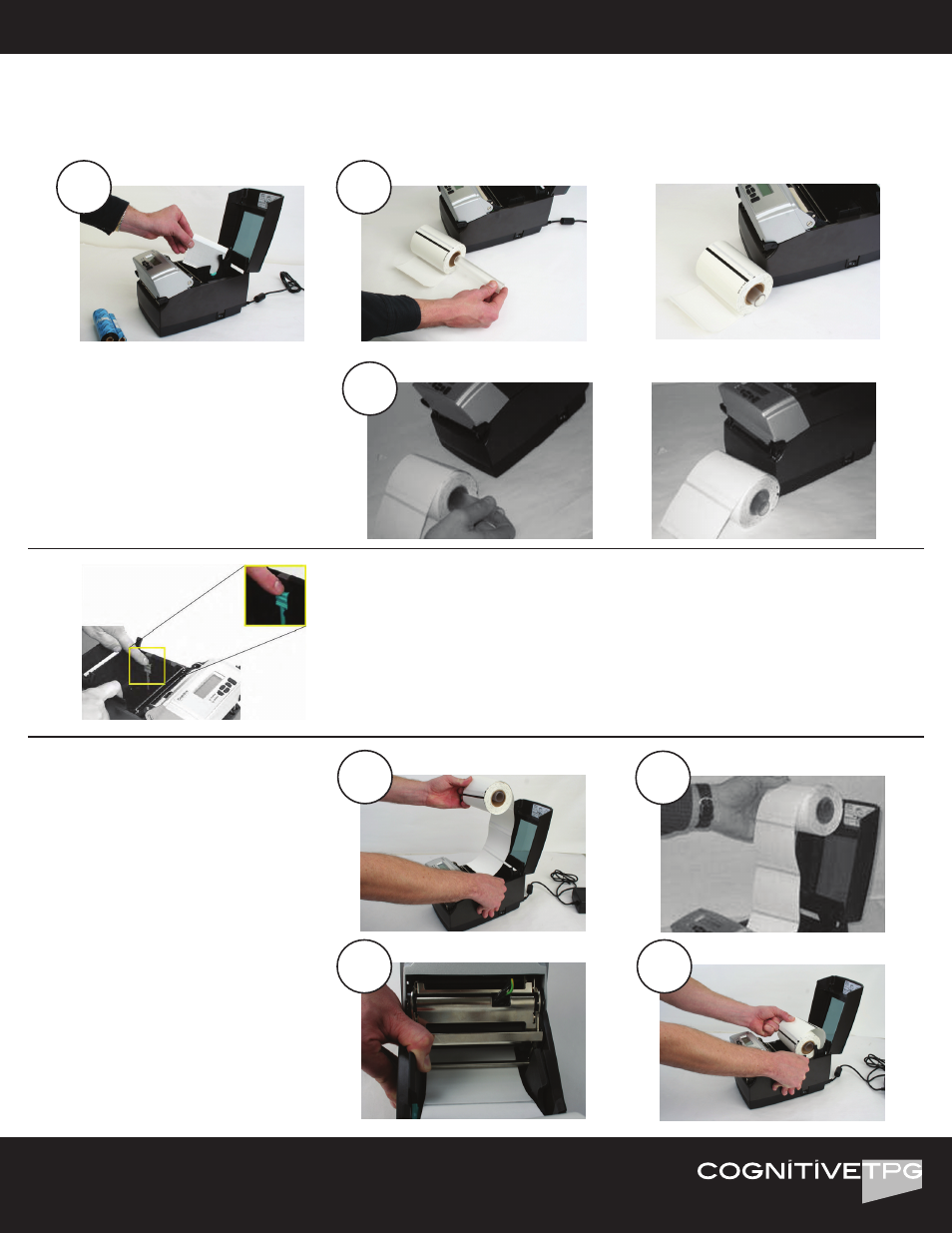 COGNITIVETPG