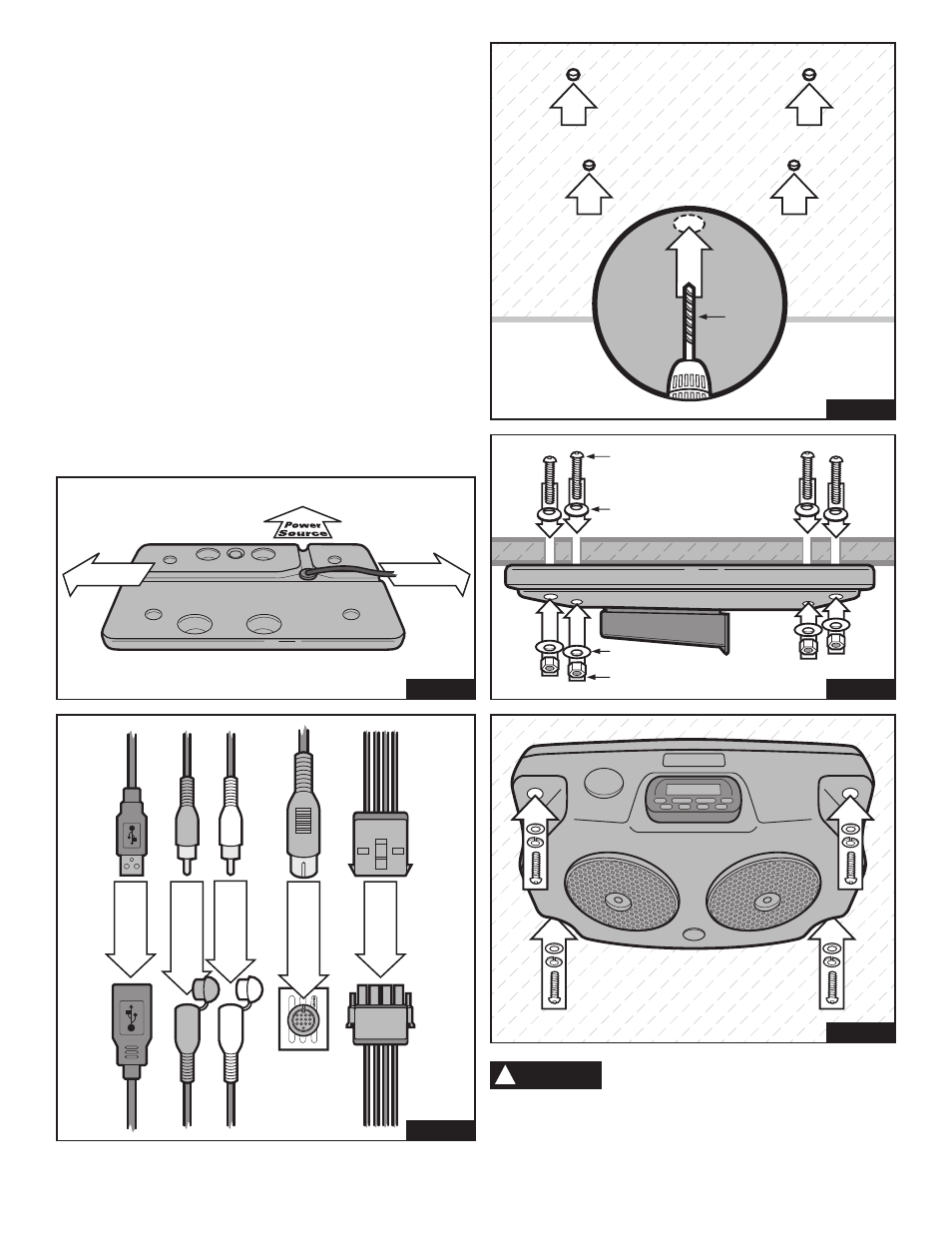 Power Source