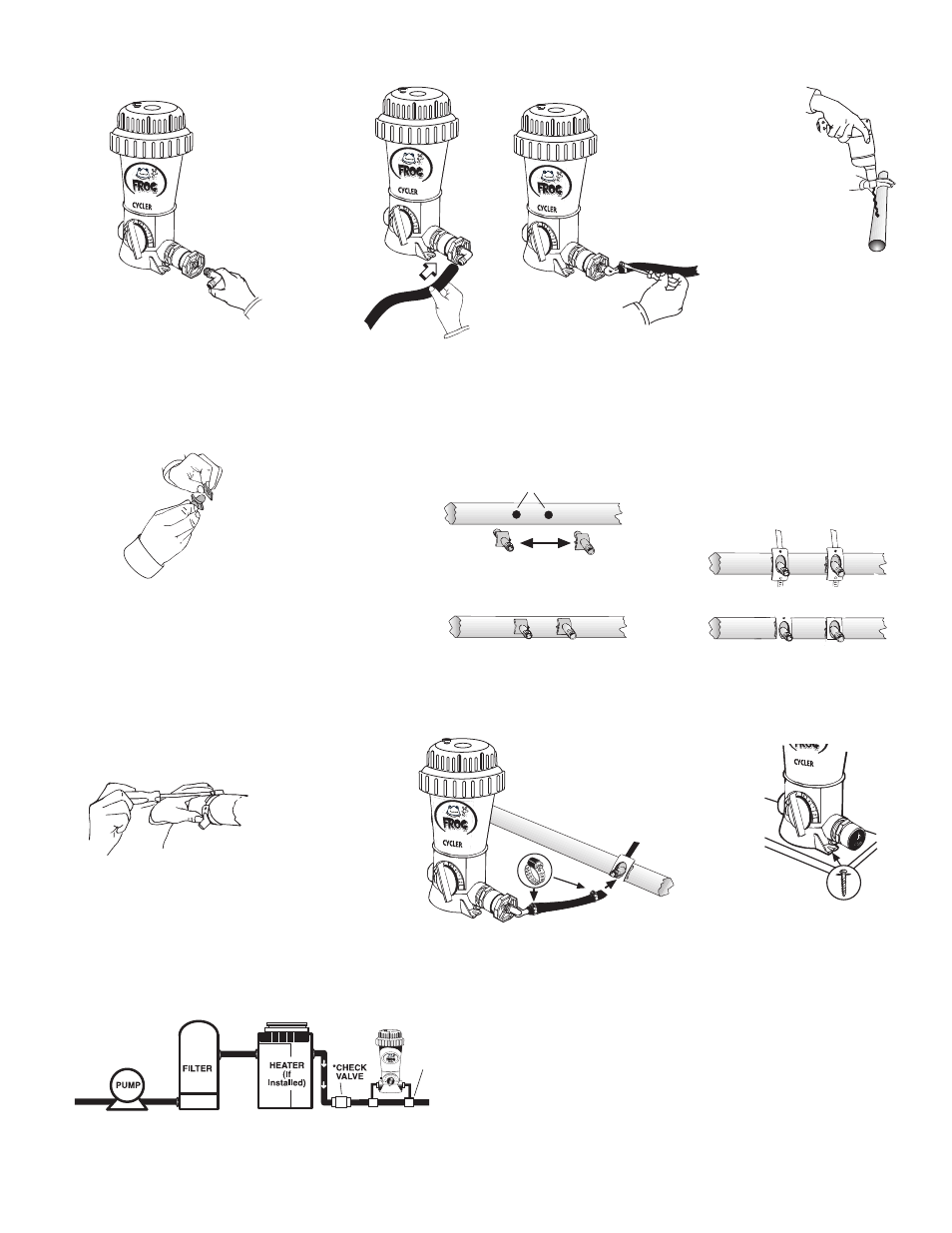 FROG
CYCLER

FROG
CYCLER

FROG
CYCLER

FROG
CYCLER

FROG
CYCLER

PUMP

FILTER

HEATER
(If
Installed)

*CHECK
VALVE