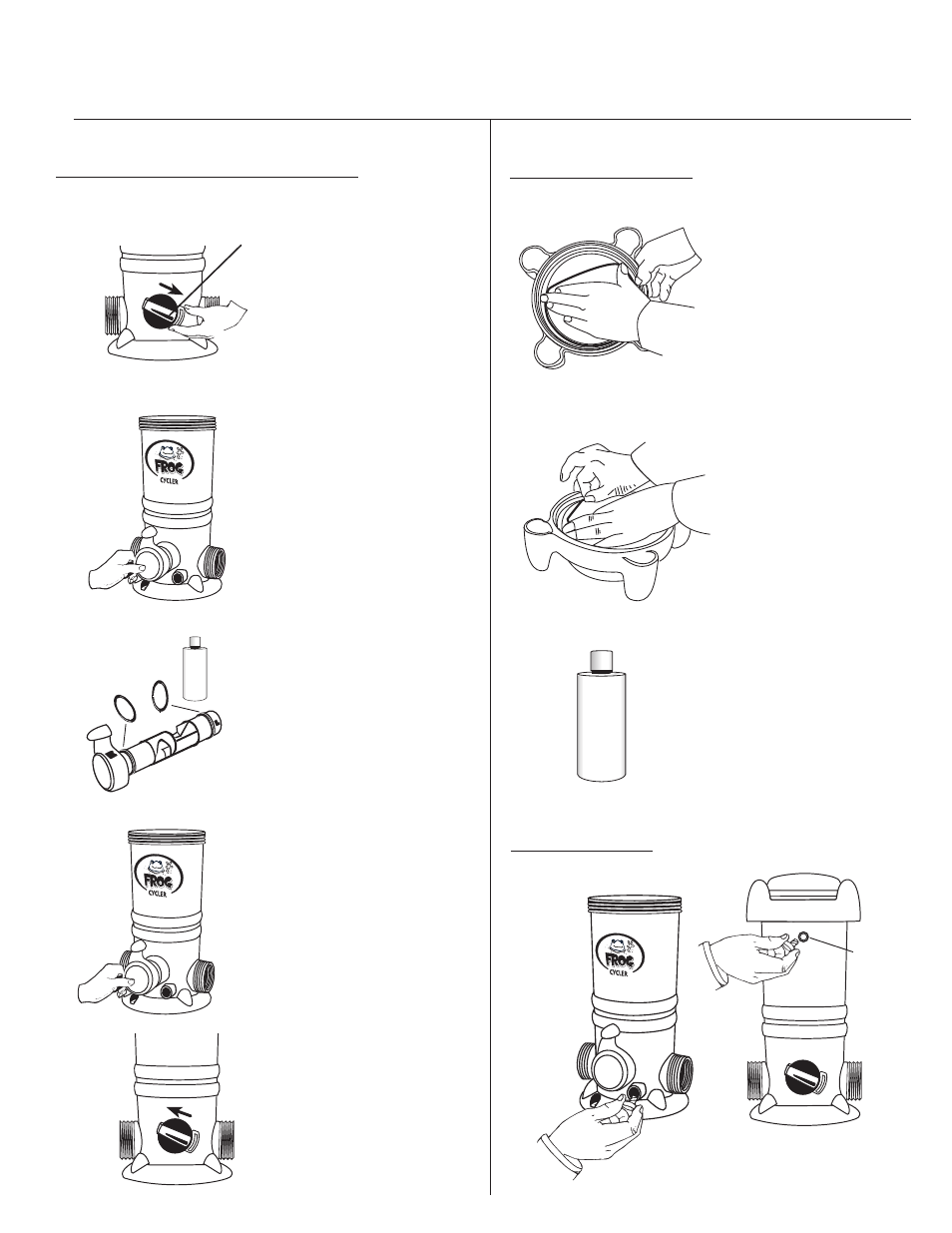 FROG
CYCLER

FROG
CYCLER

FROG
CYCLER