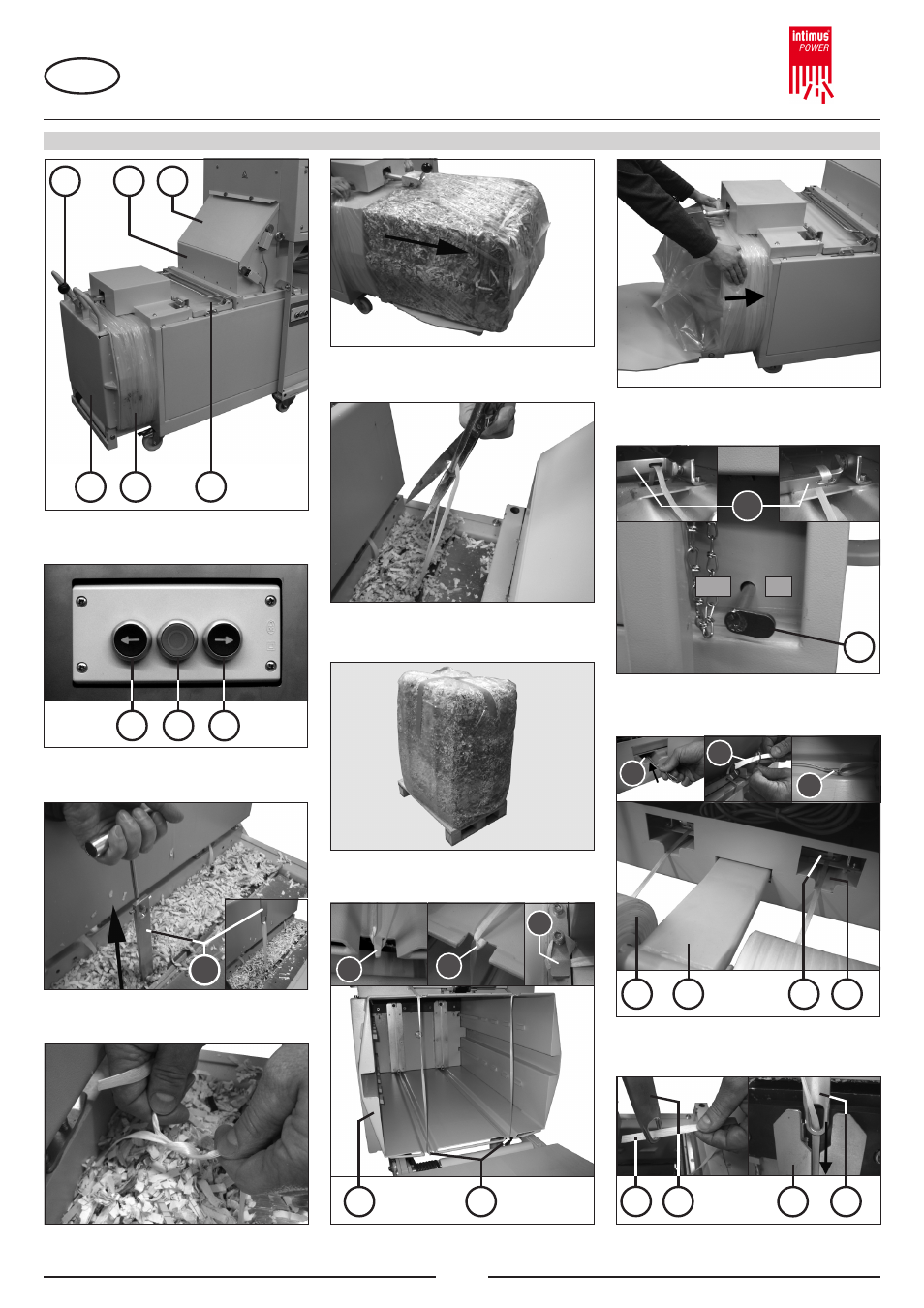 intimus POWER