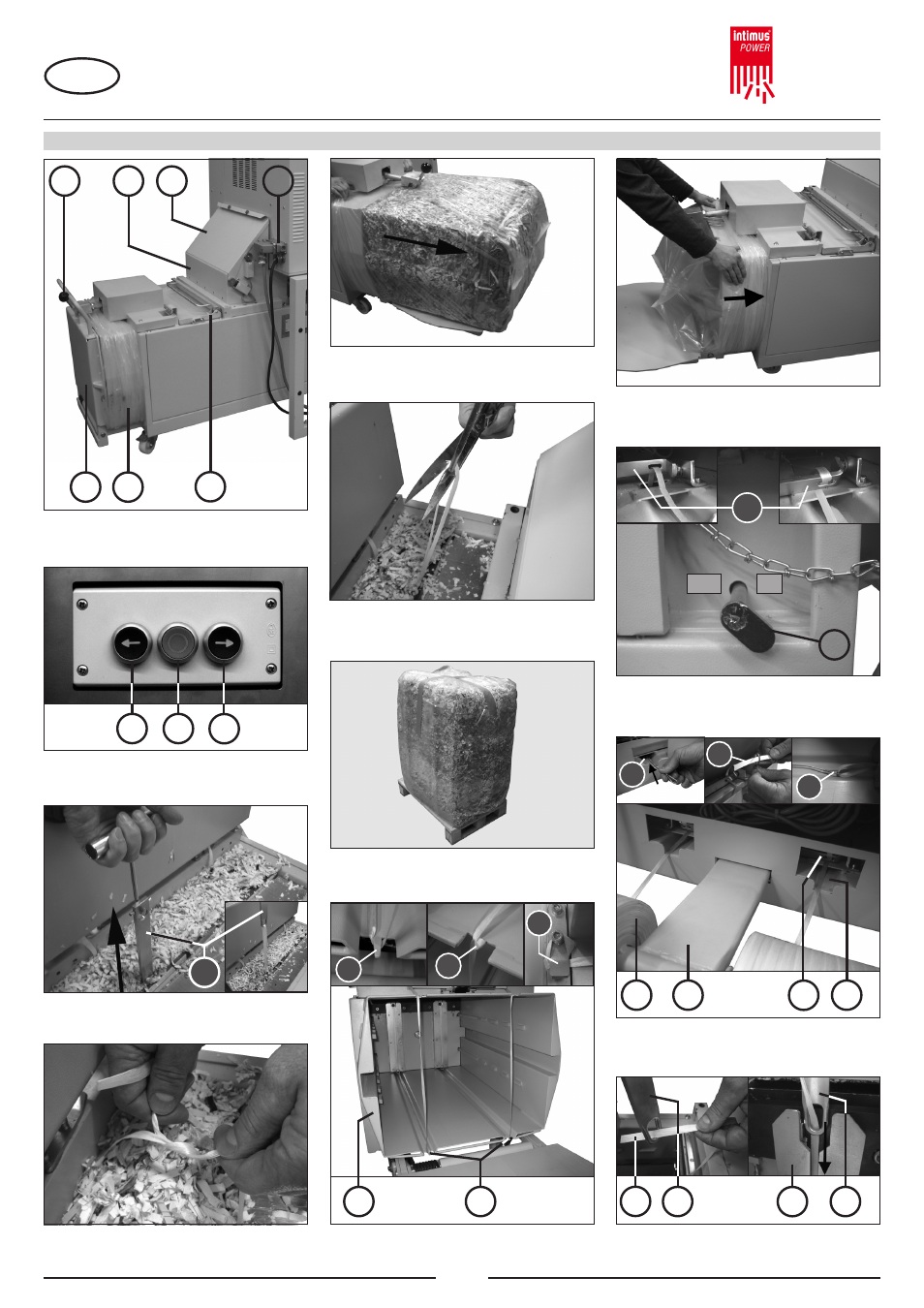 intimus POWER