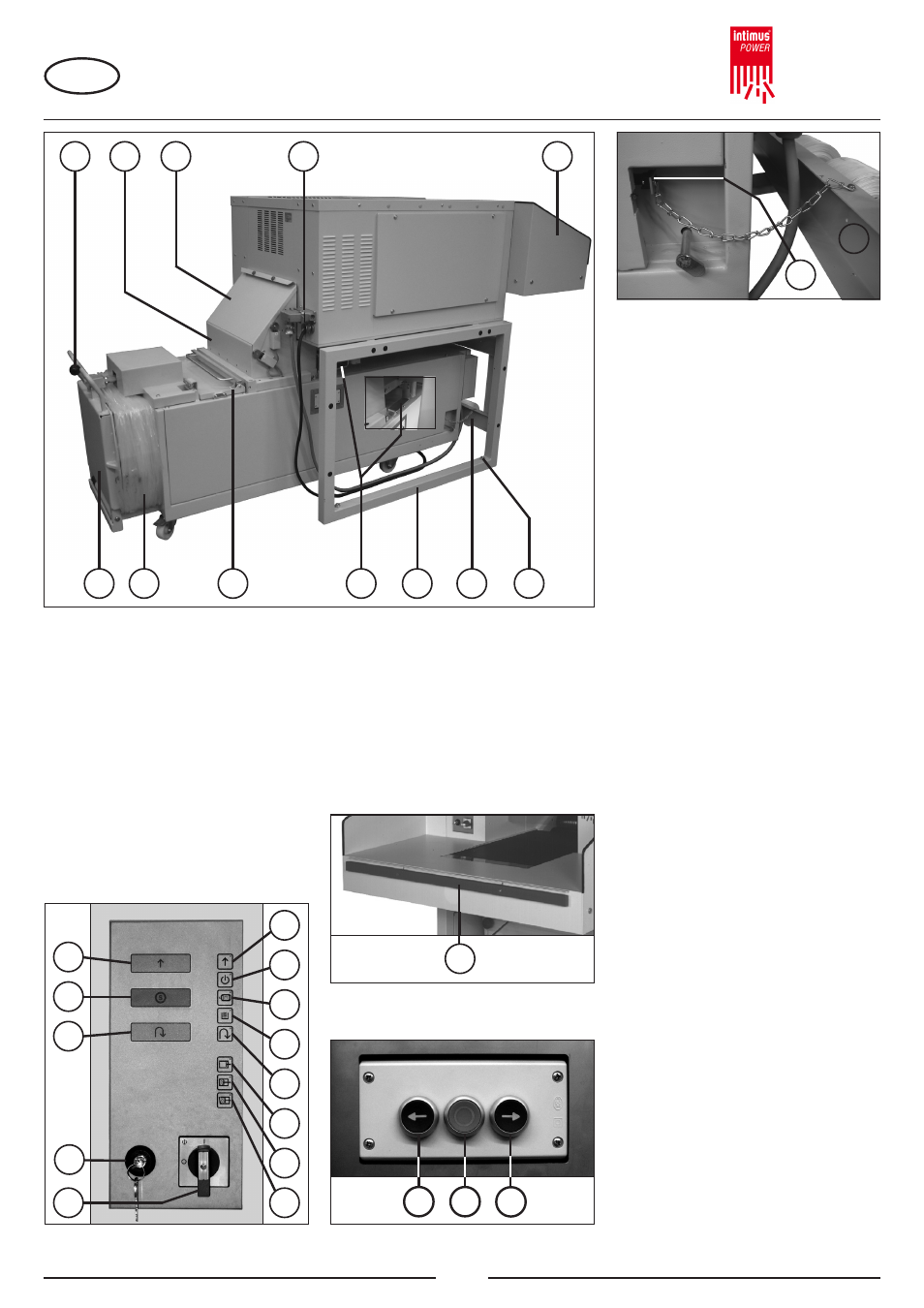 intimus
POWER