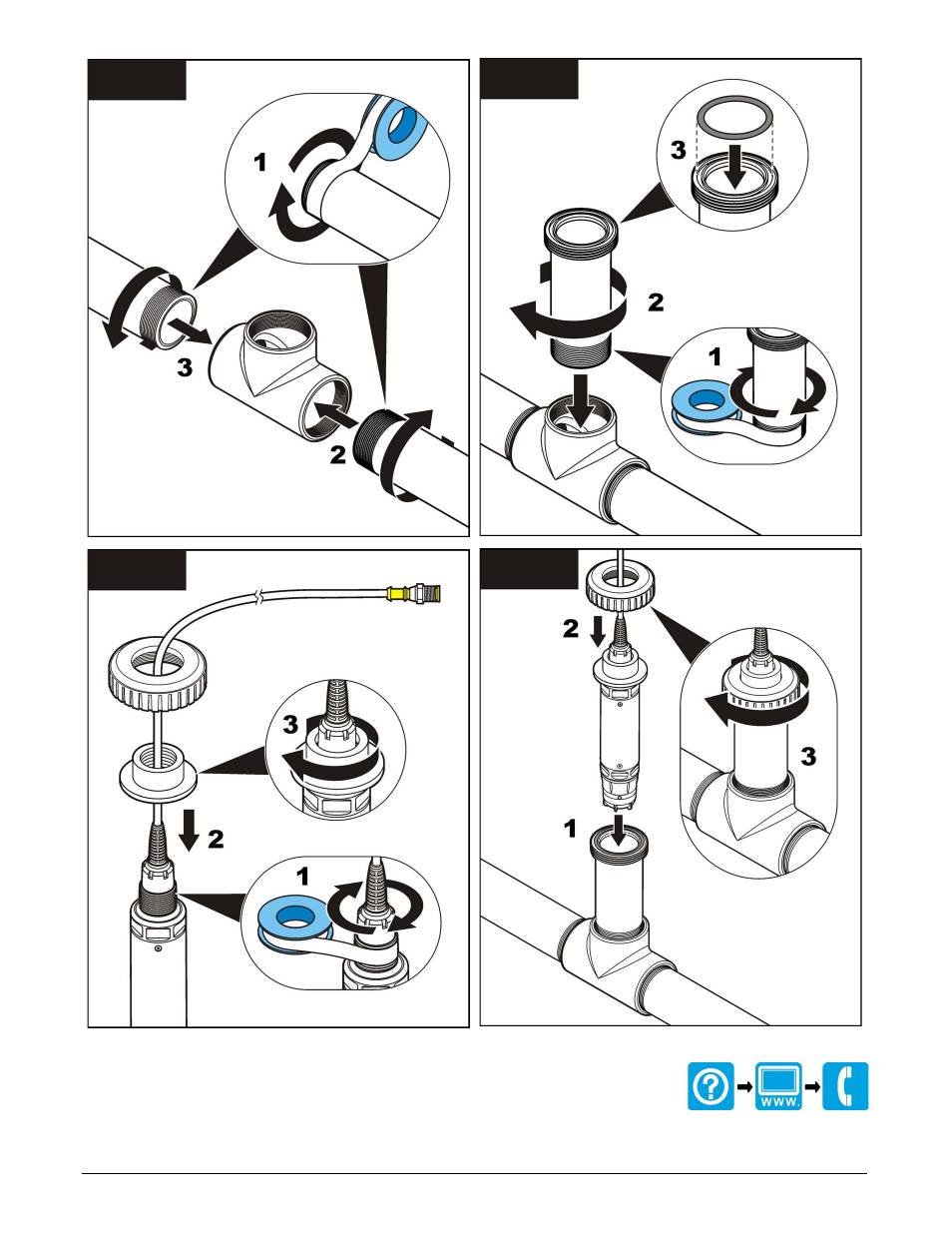 1
3
2

3
2
1

3
2
1

2
3
1

WWW.