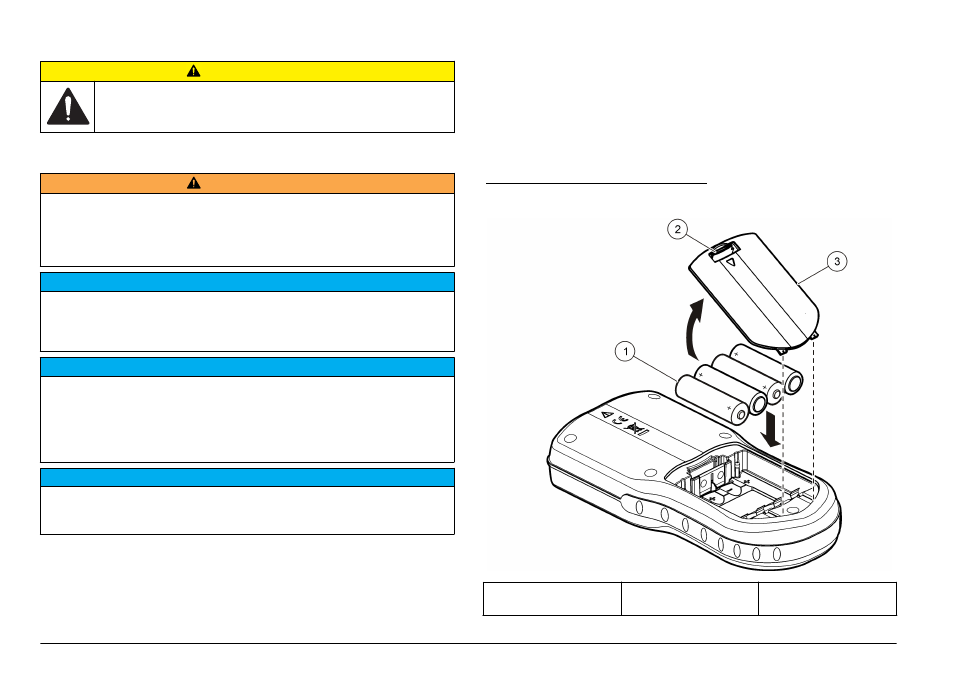 2

3

1