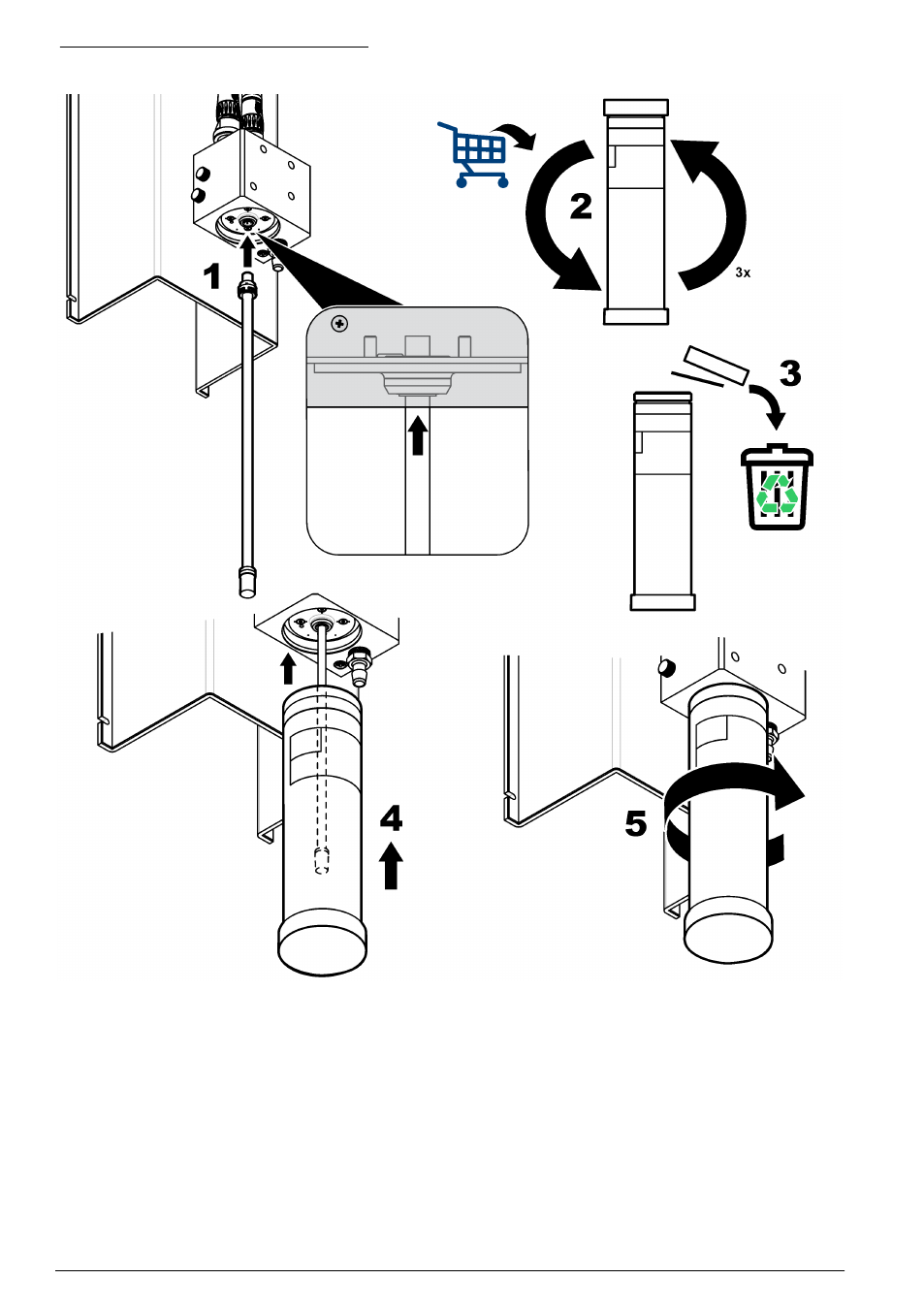 1

2

3x

3

4

5