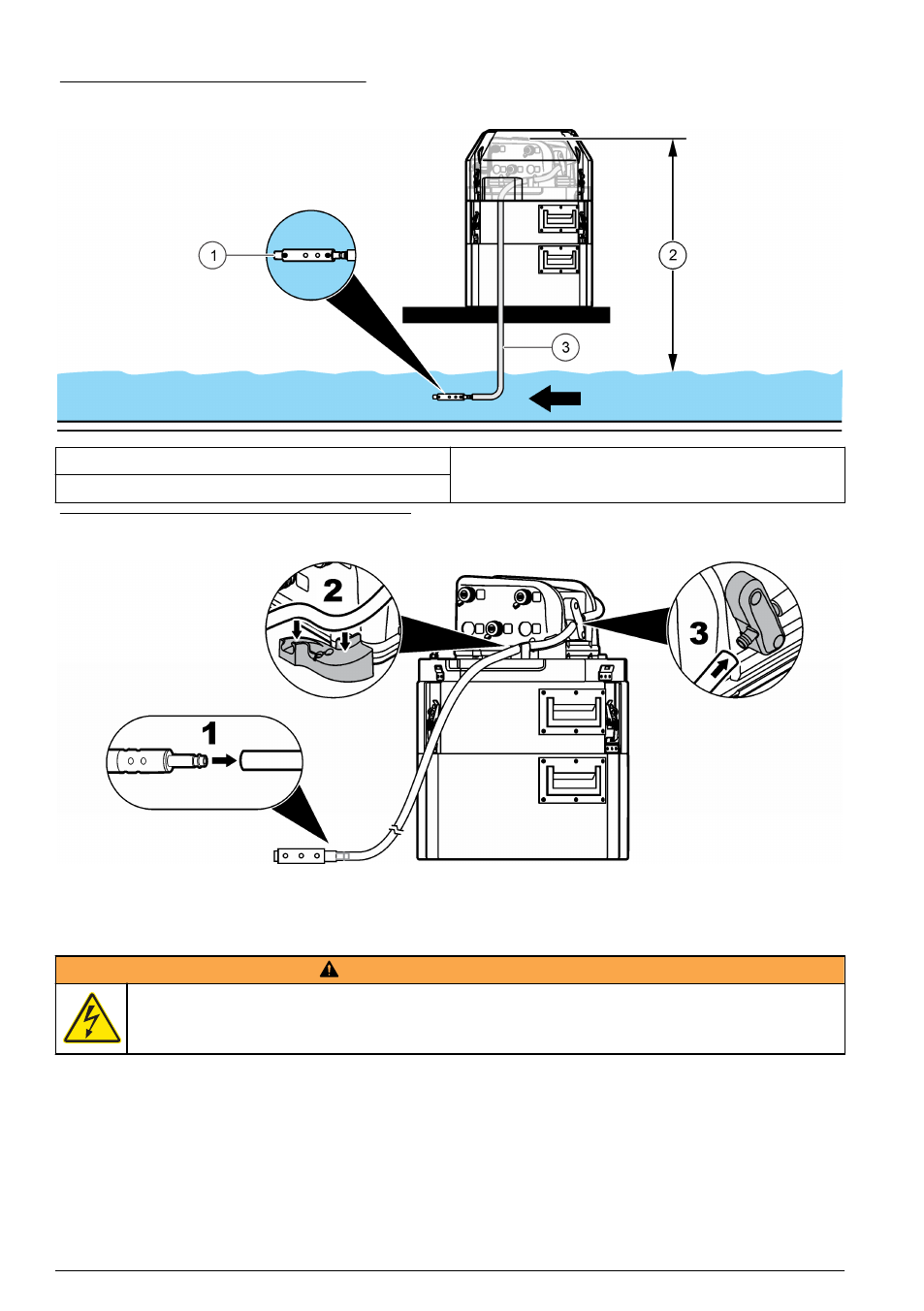 1

2

3

2

3

1