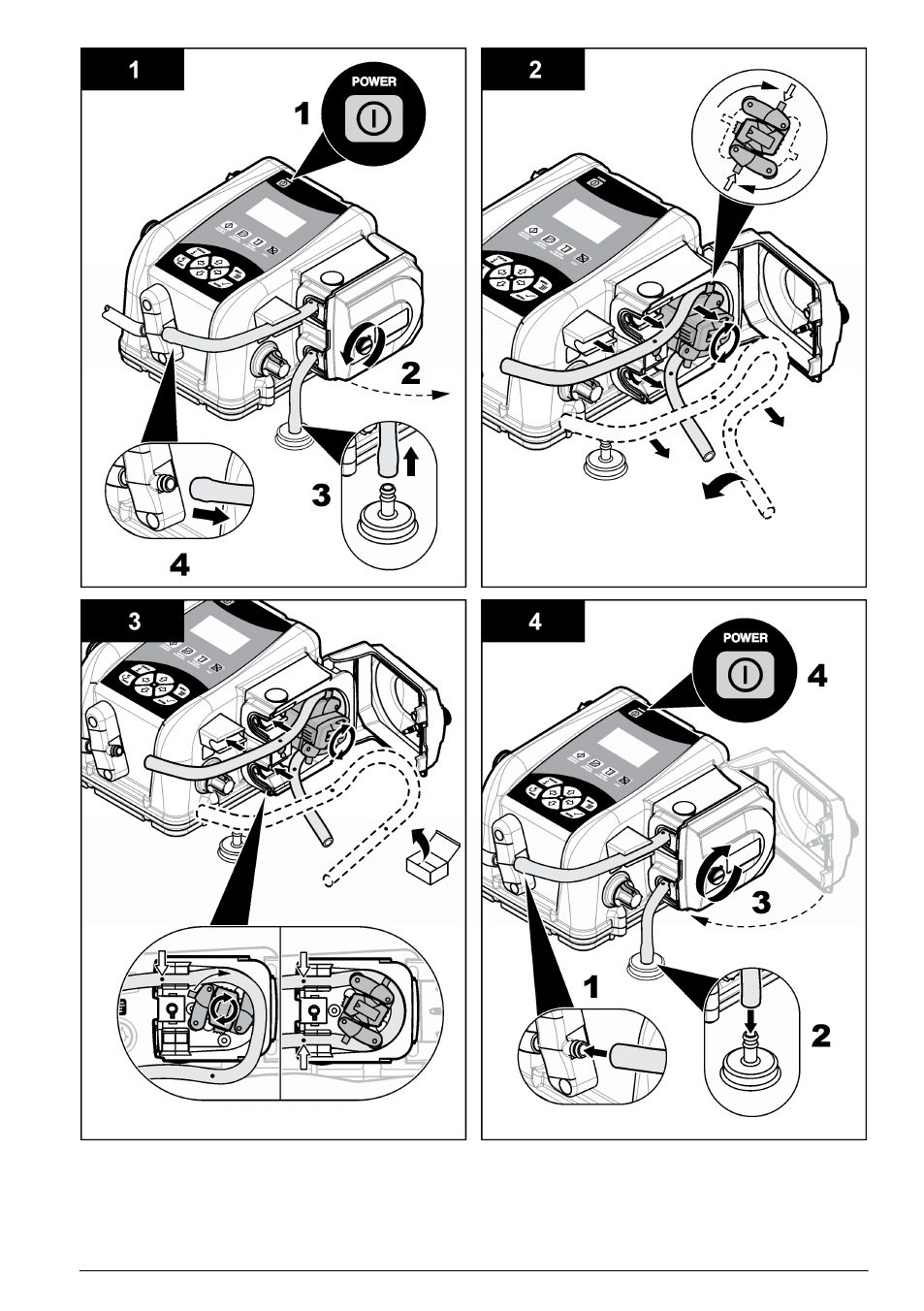 1

POWER

1

2

3

4

2

3

4

POWER

4

3

1

2