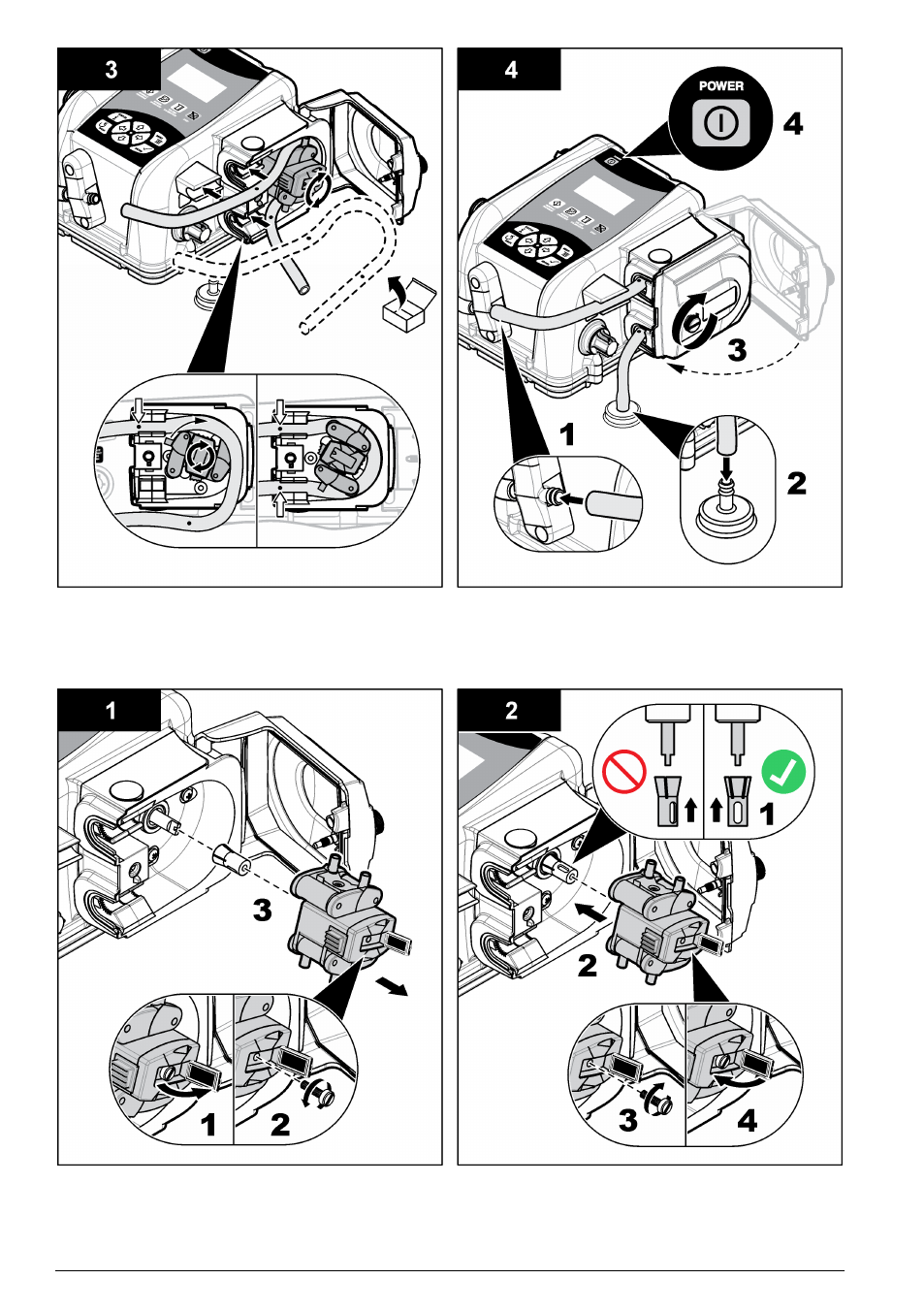 3

4

POWER

4

3

1

2

1

3

1

2

2

1

2

3

4