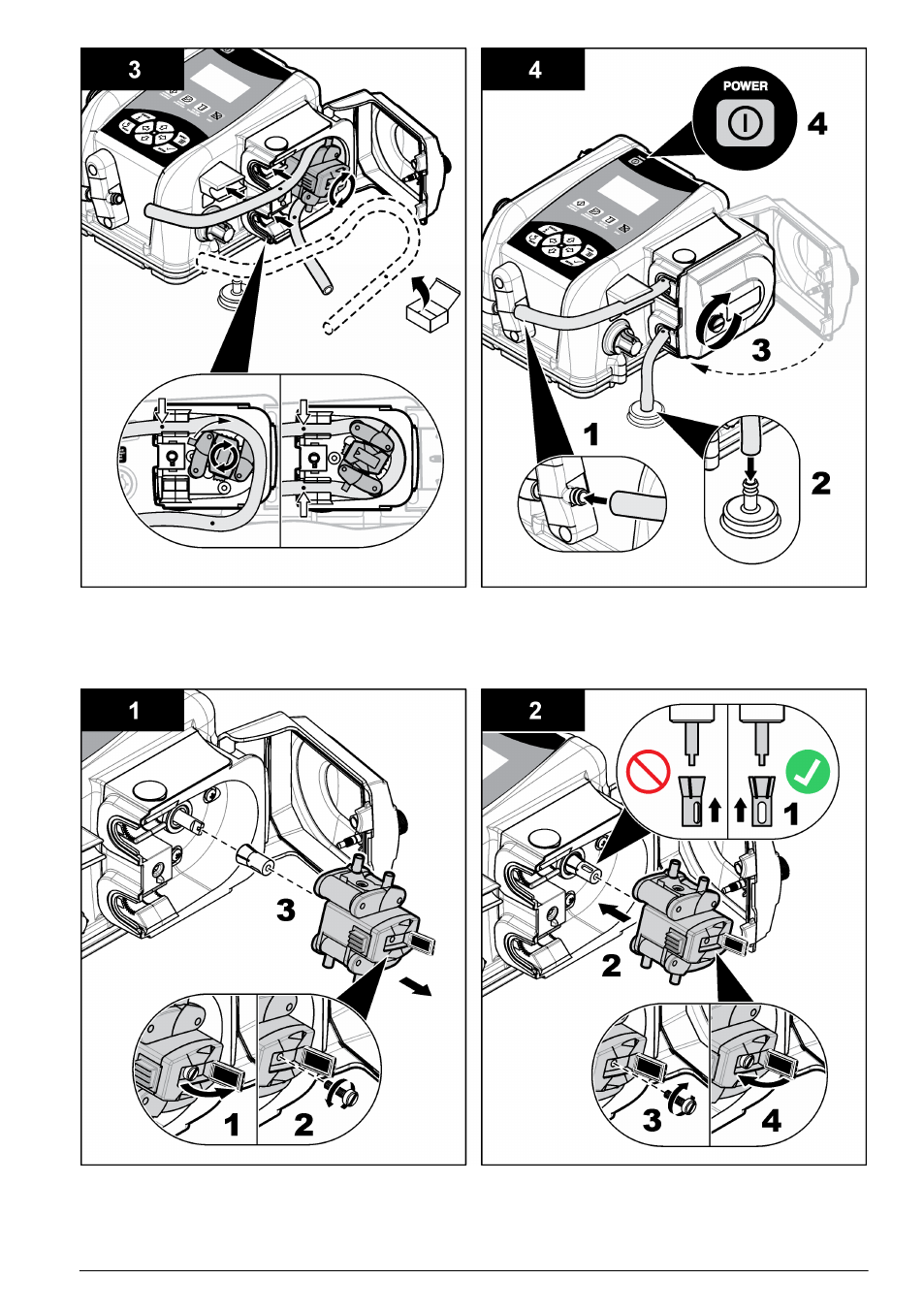 3

4

POWER

4

3

1

2

1

3

1

2

2

1

2

3

4