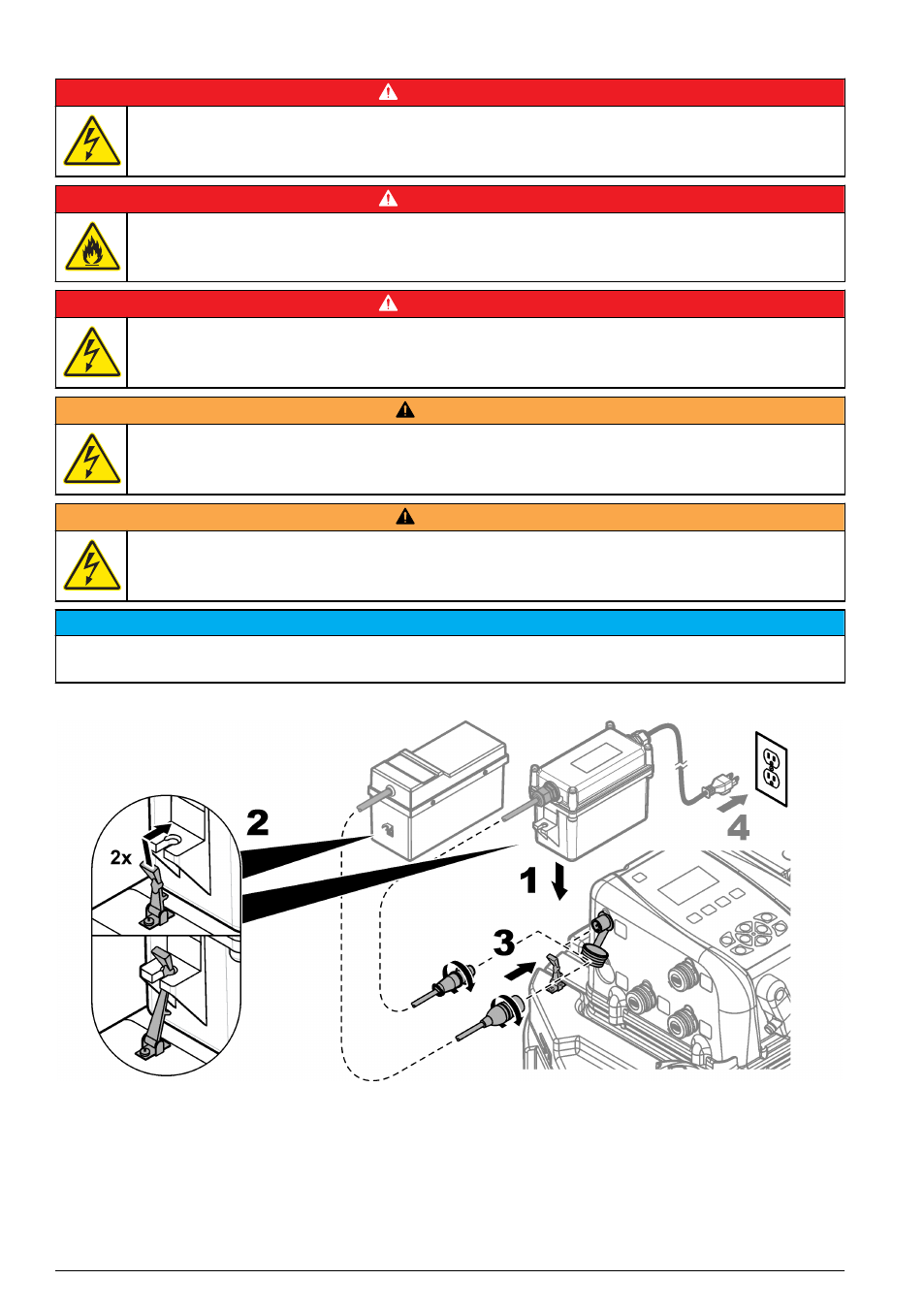 2

2x

1

3

4