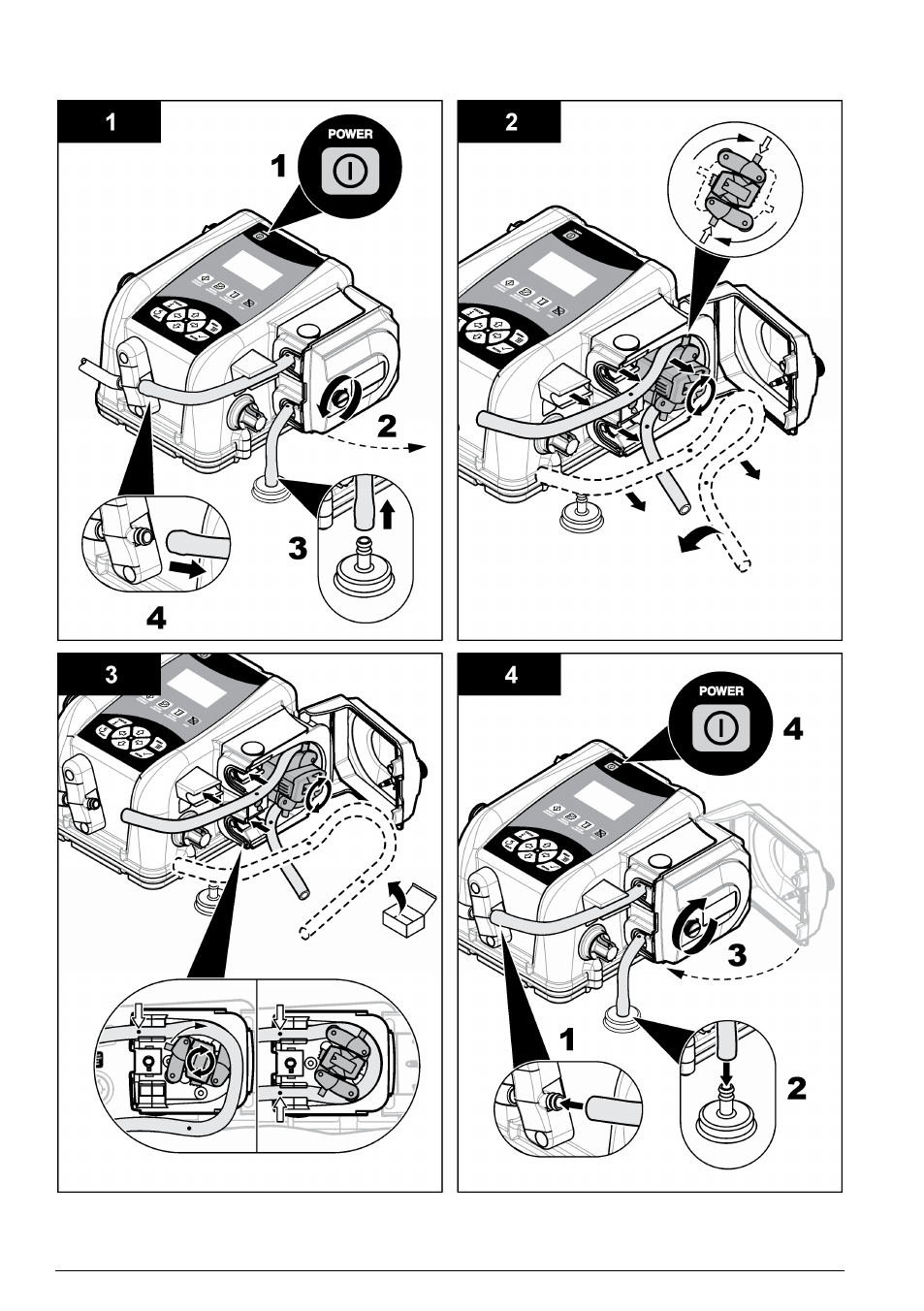 1

POWER

1

2

3

4

2

3

4

POWER

4

3

1

2