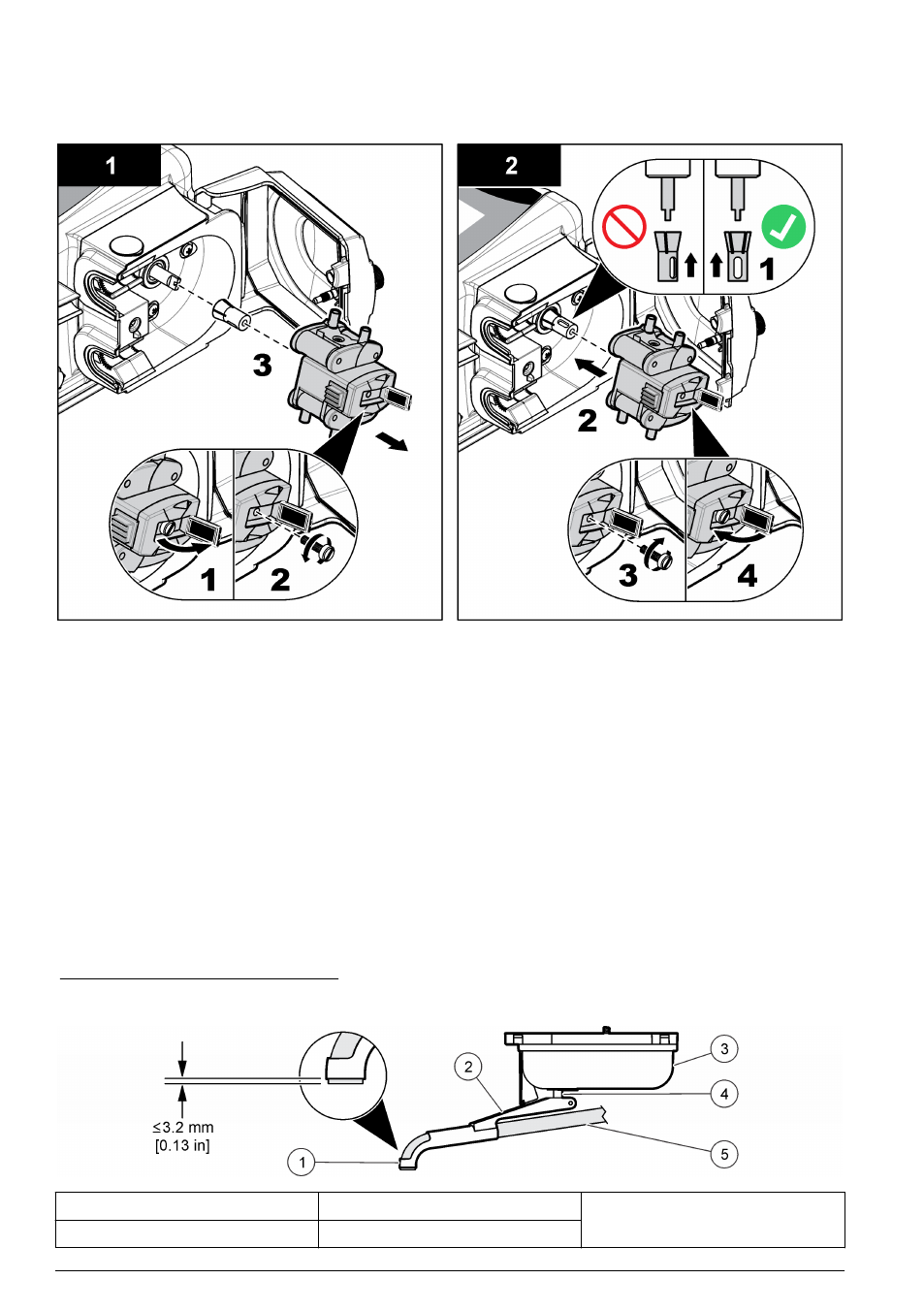 1

3

1 2

2

1

2

3 4

≤3.2 mm
[0.13 in]

1

2

3

4

5