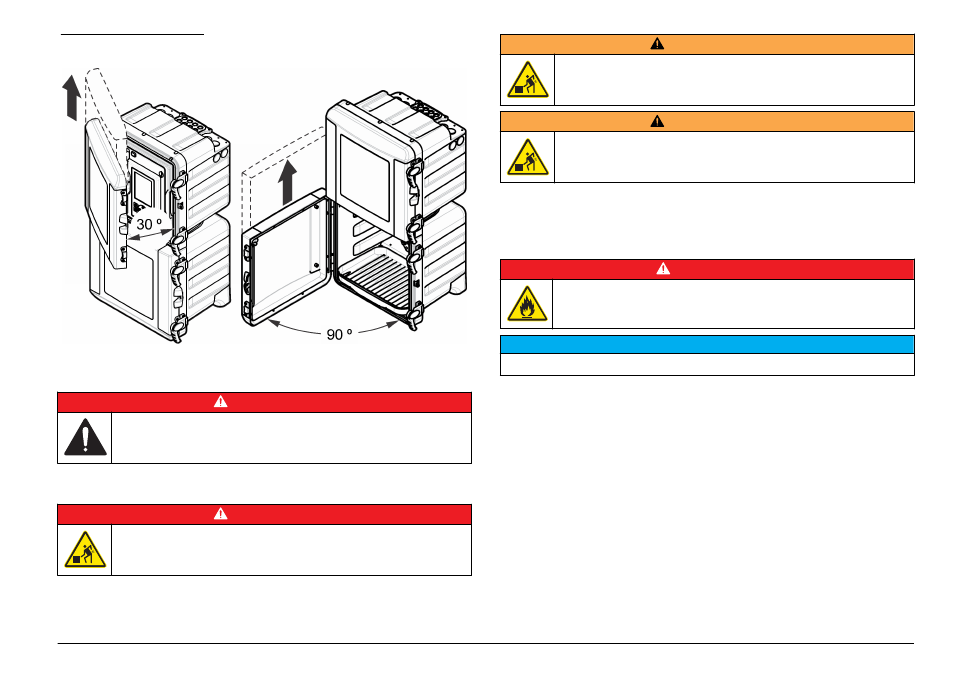 30 °

90 °