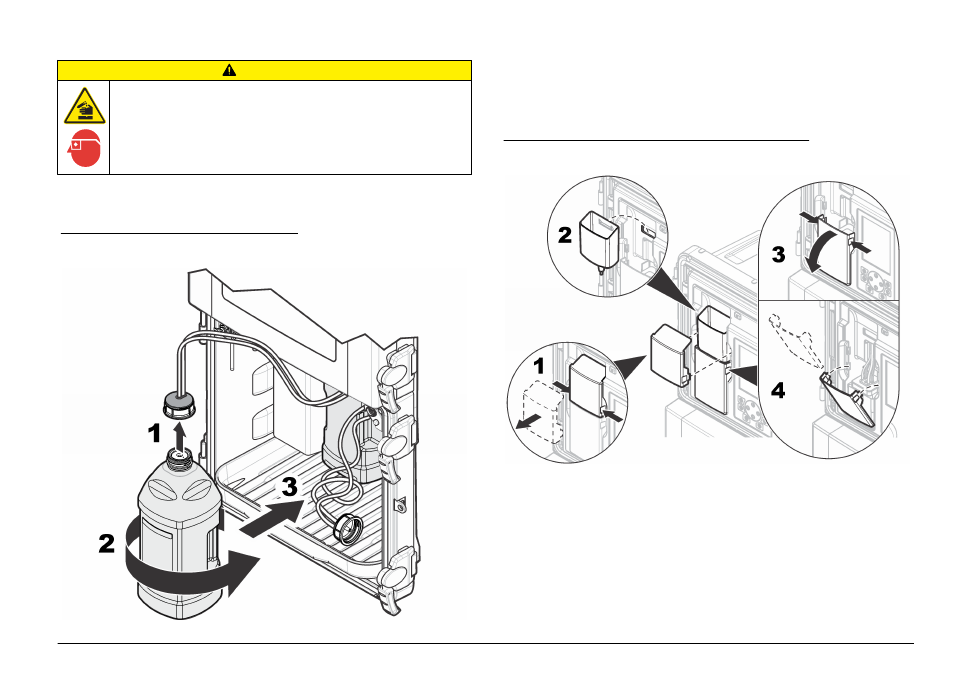 1

2

3

2

3

1

4