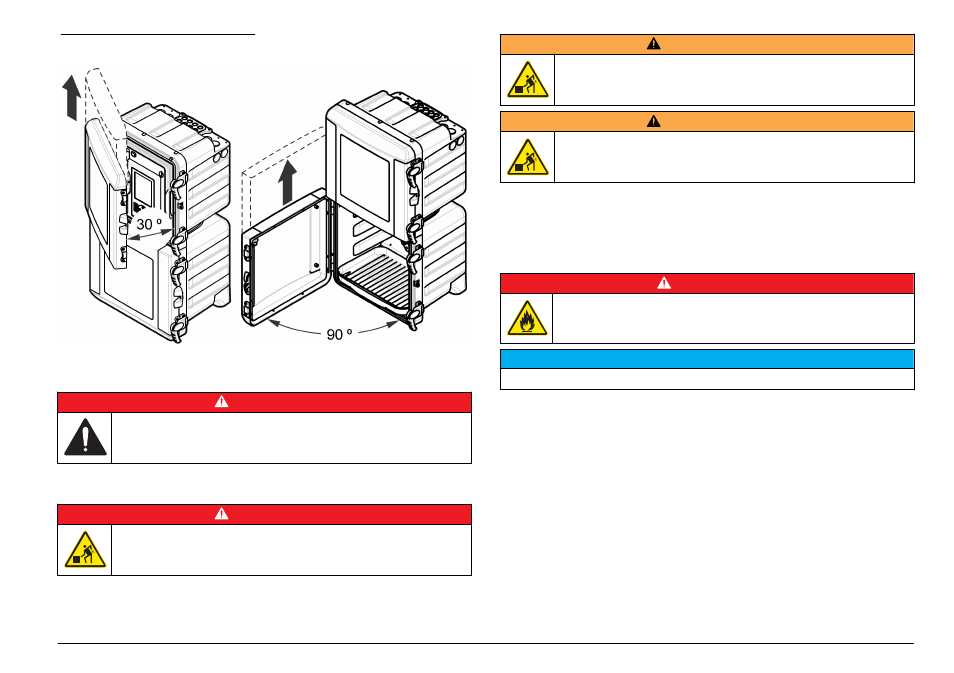 30 °

90 °