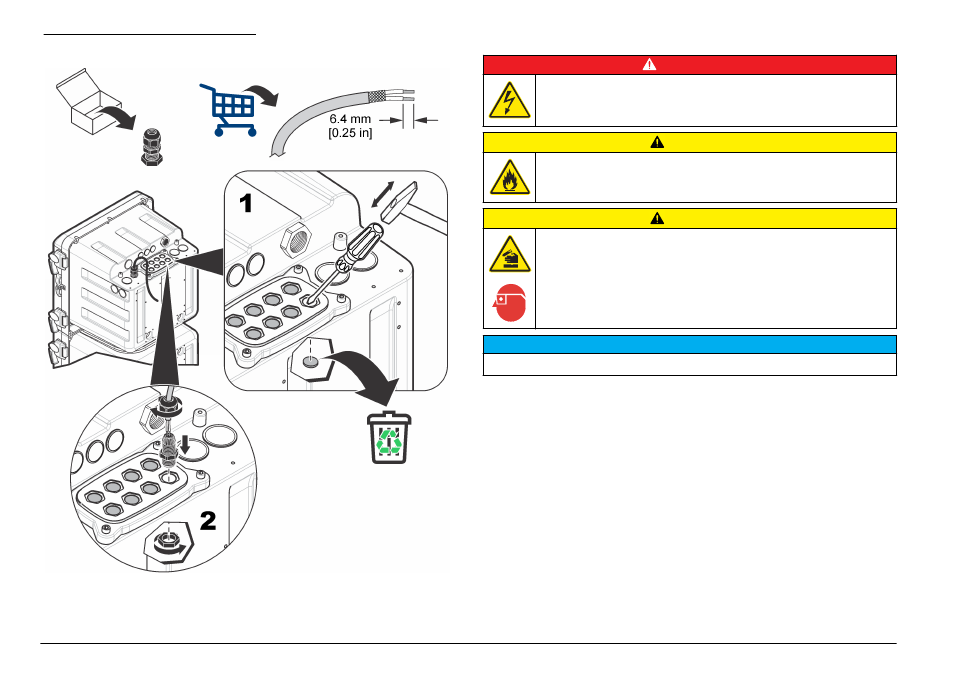 6.4 mm
[0.25 in]

1

2