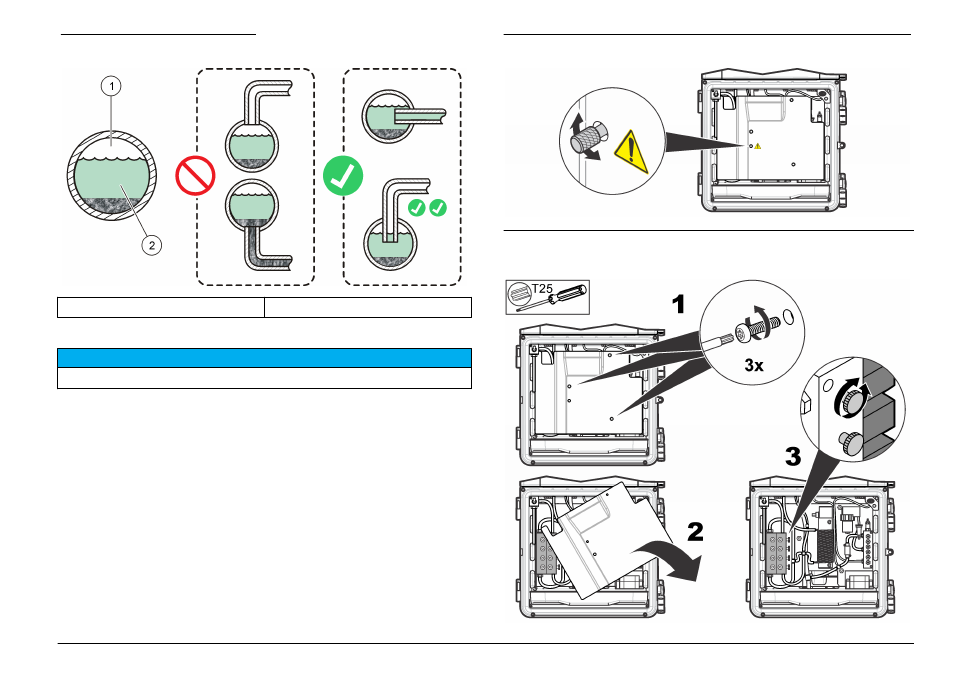 1

2

T25

1

3x

3

2