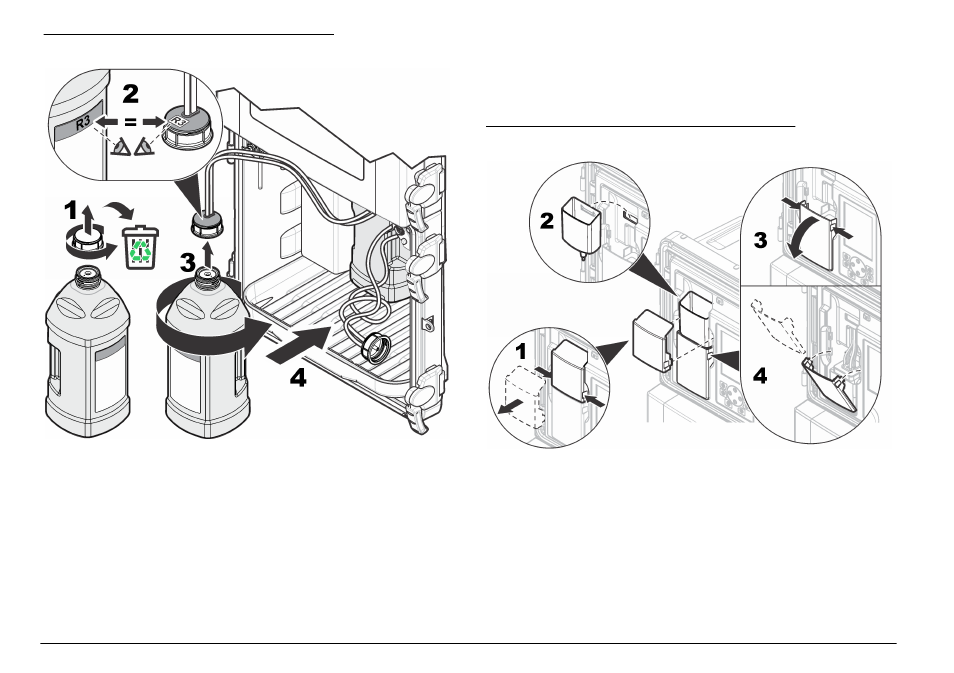 2
R3
=
R3
1
3
4

2
3
1
4