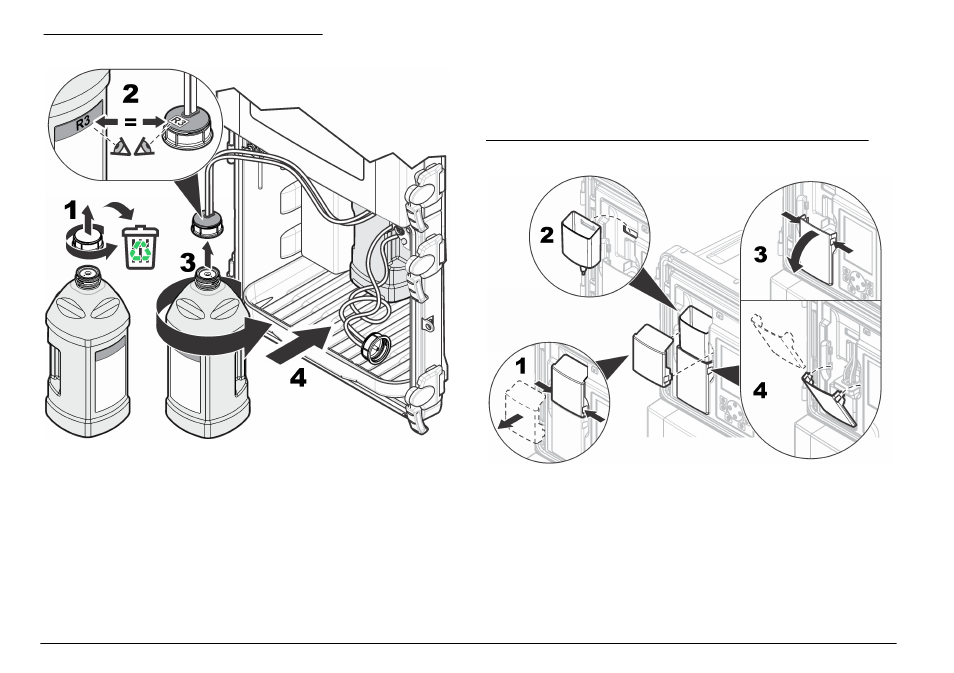 2
R3
=
R3
1
3
4

2
3
1
4