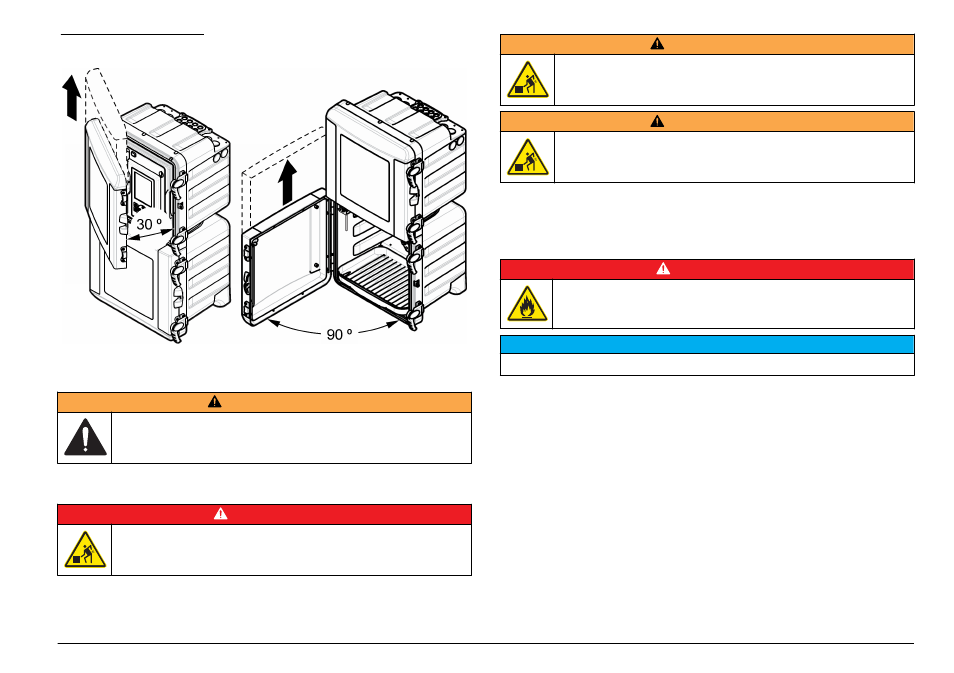 30 °

90 °