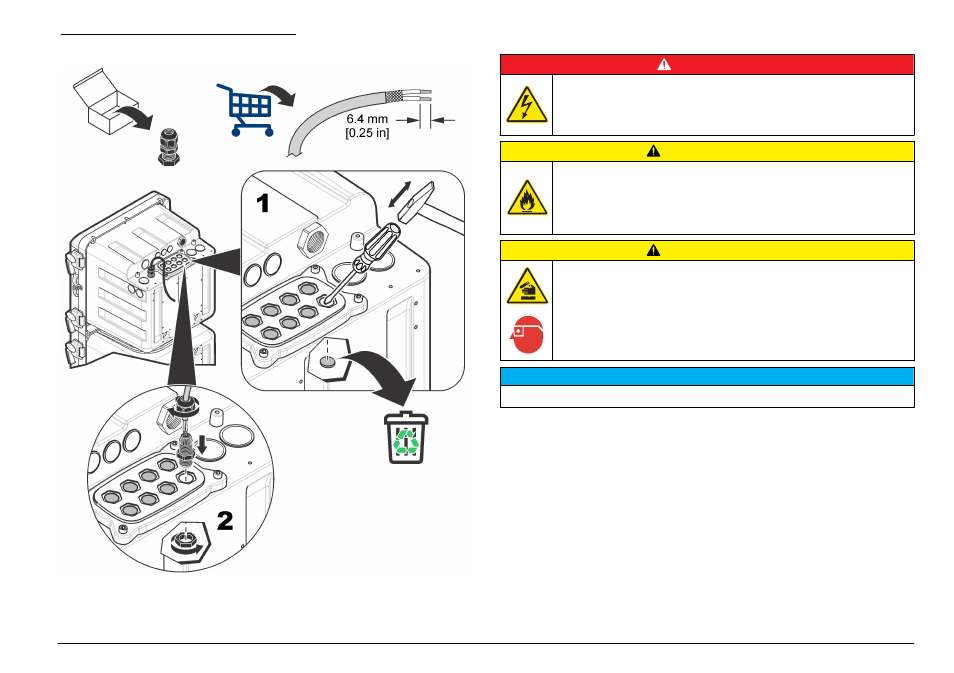 6.4 mm
[0.25 in]

1

2