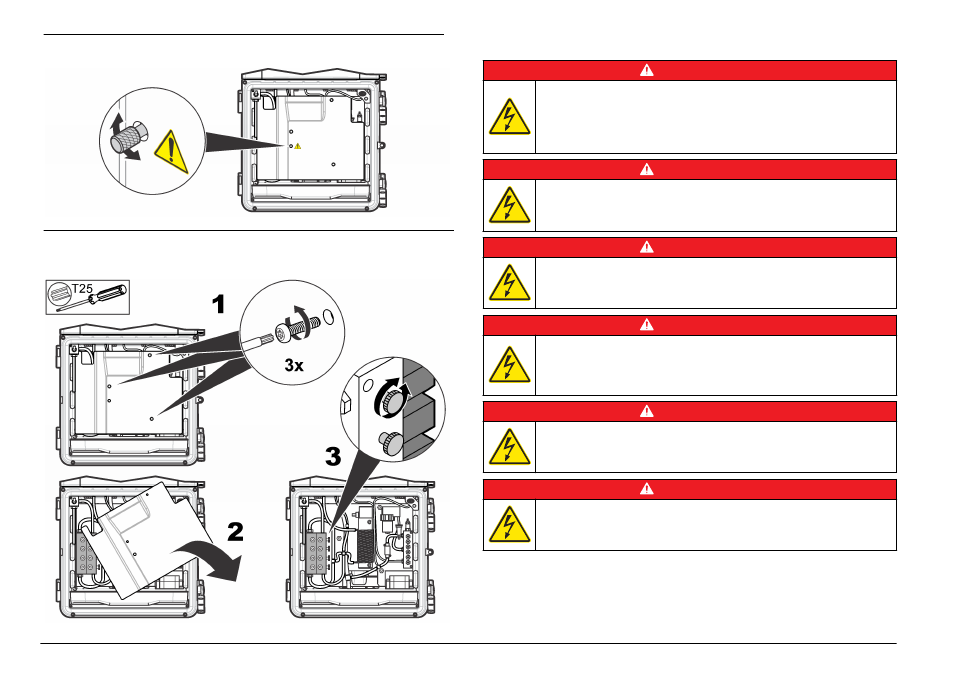 T25

1

3x

2

3