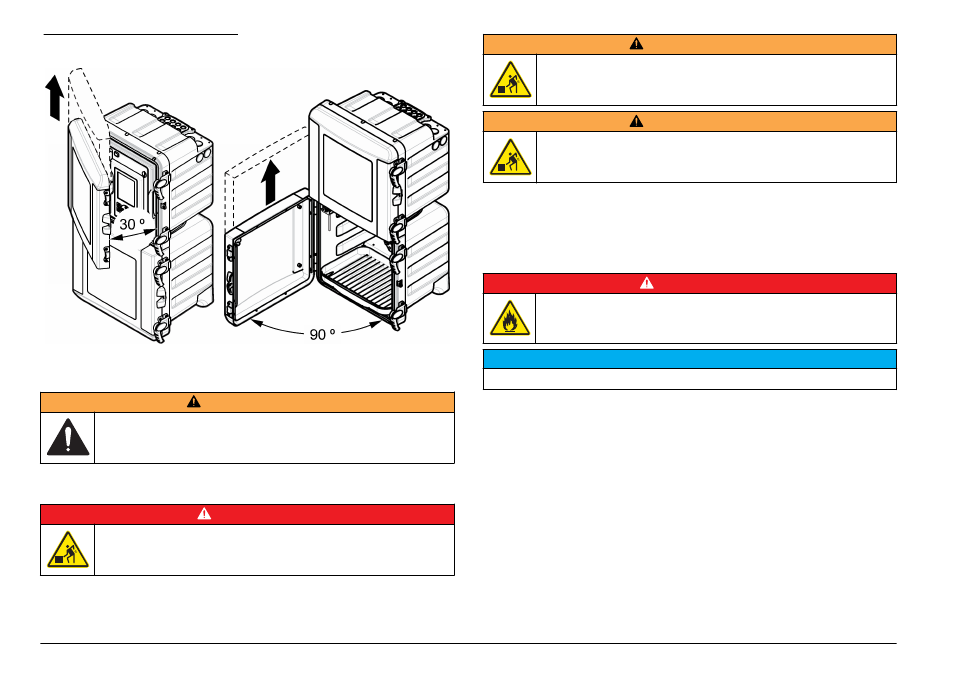 30 °

90 °