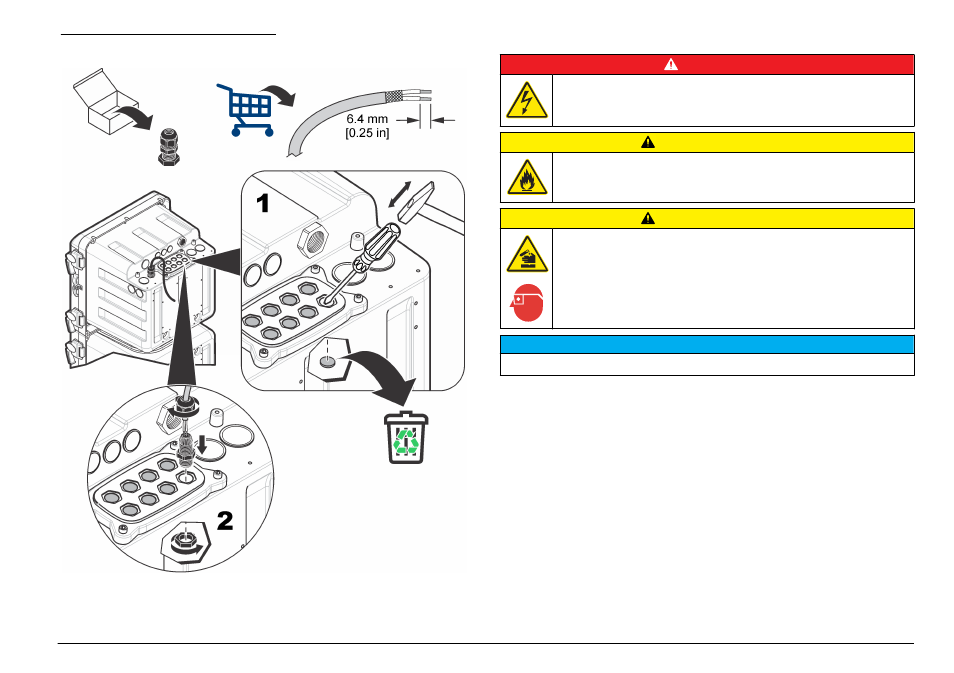 6.4 mm
[0.25 in]

1

2