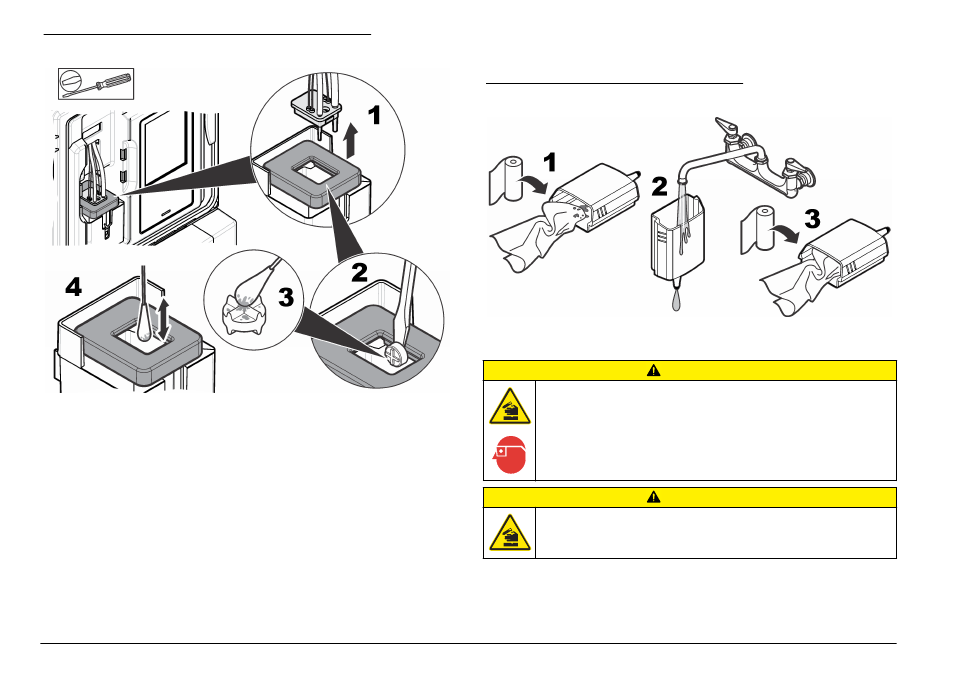 1

2

3

4

1

2

3