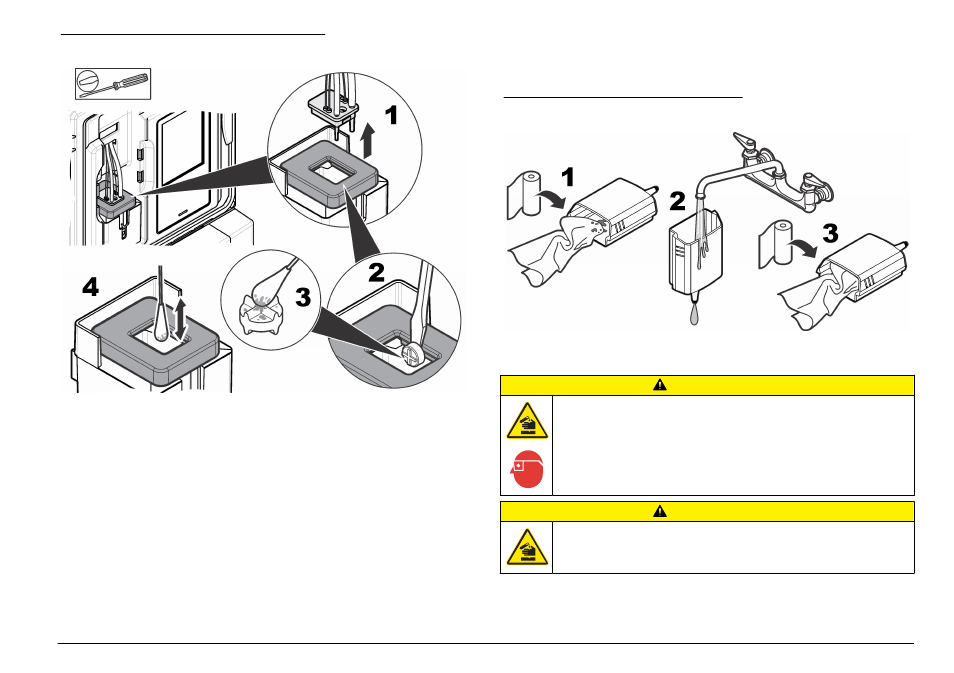 1

2

3

4

1

2

3