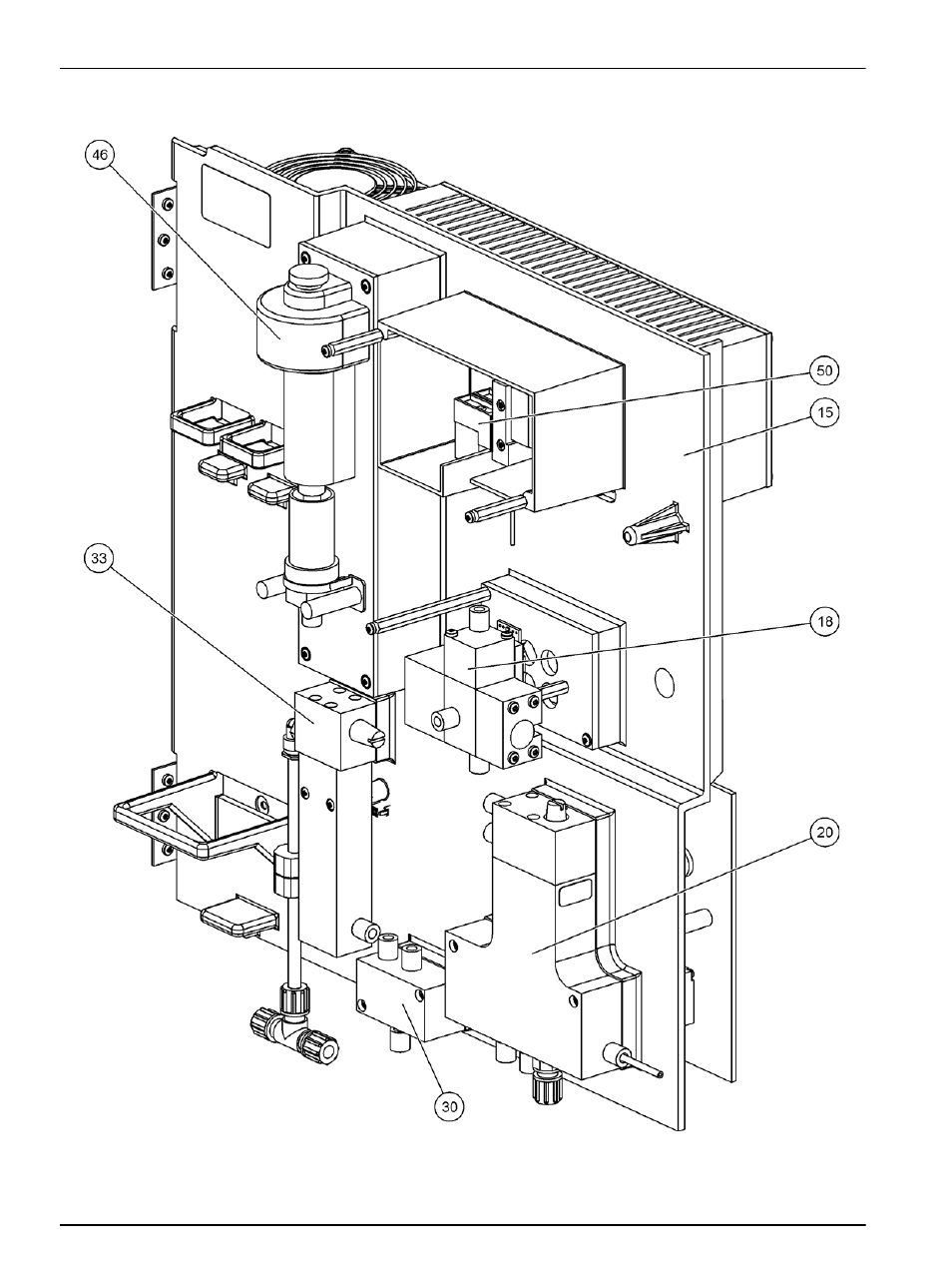 46

50

15

33

18

20

30