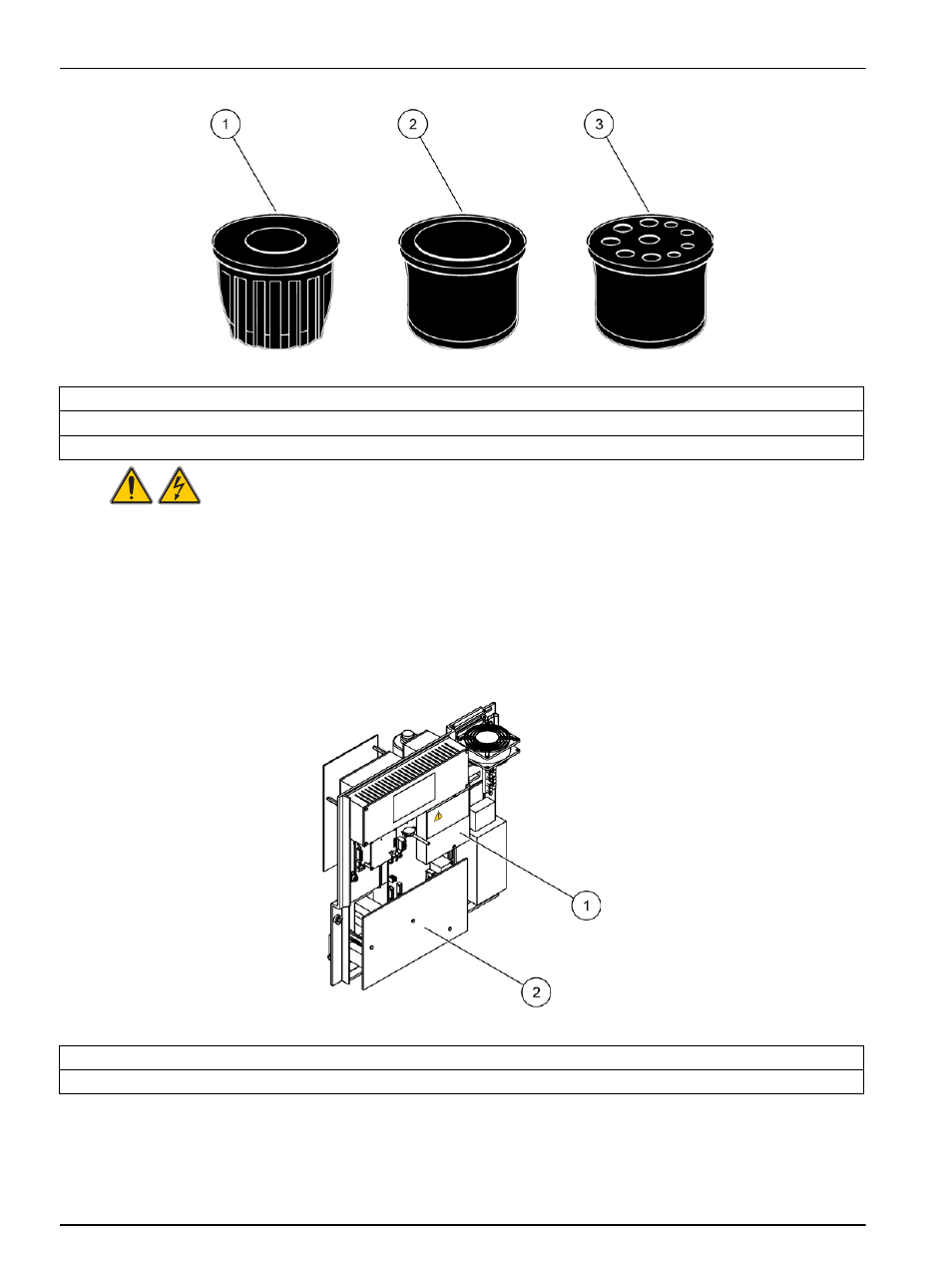 1

2

3

1

2