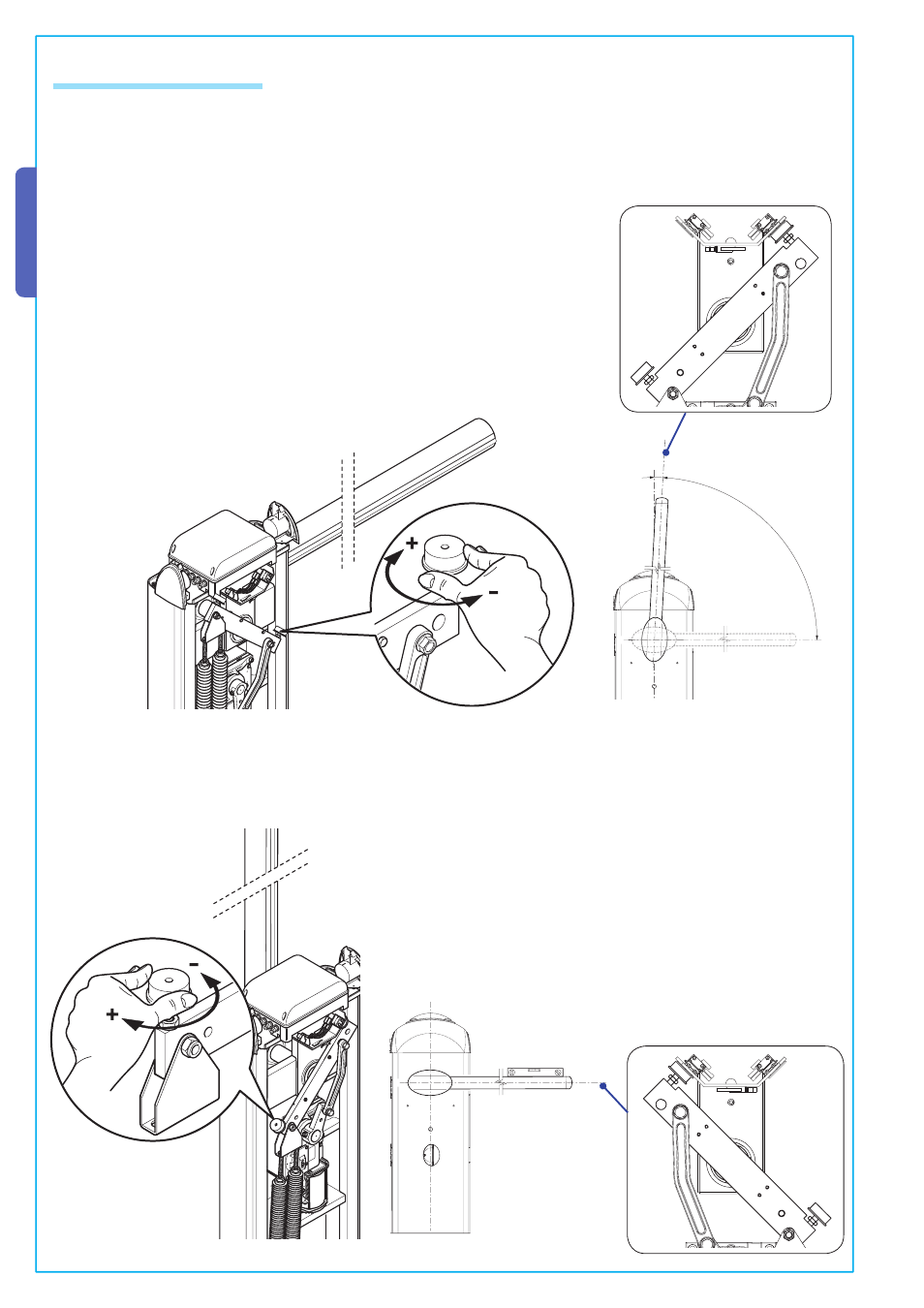 +
-
-
+