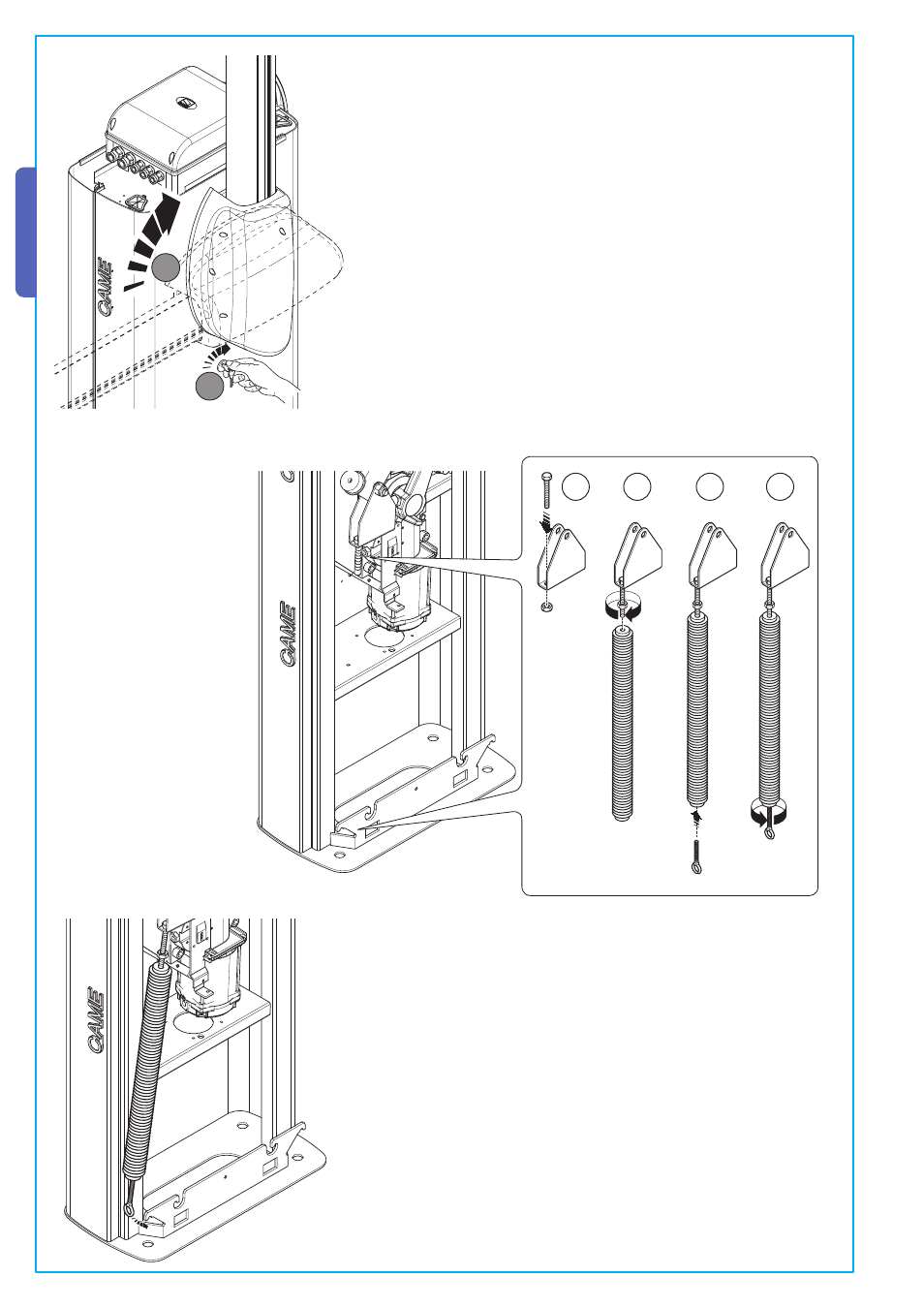 CAME

CAME

CAME