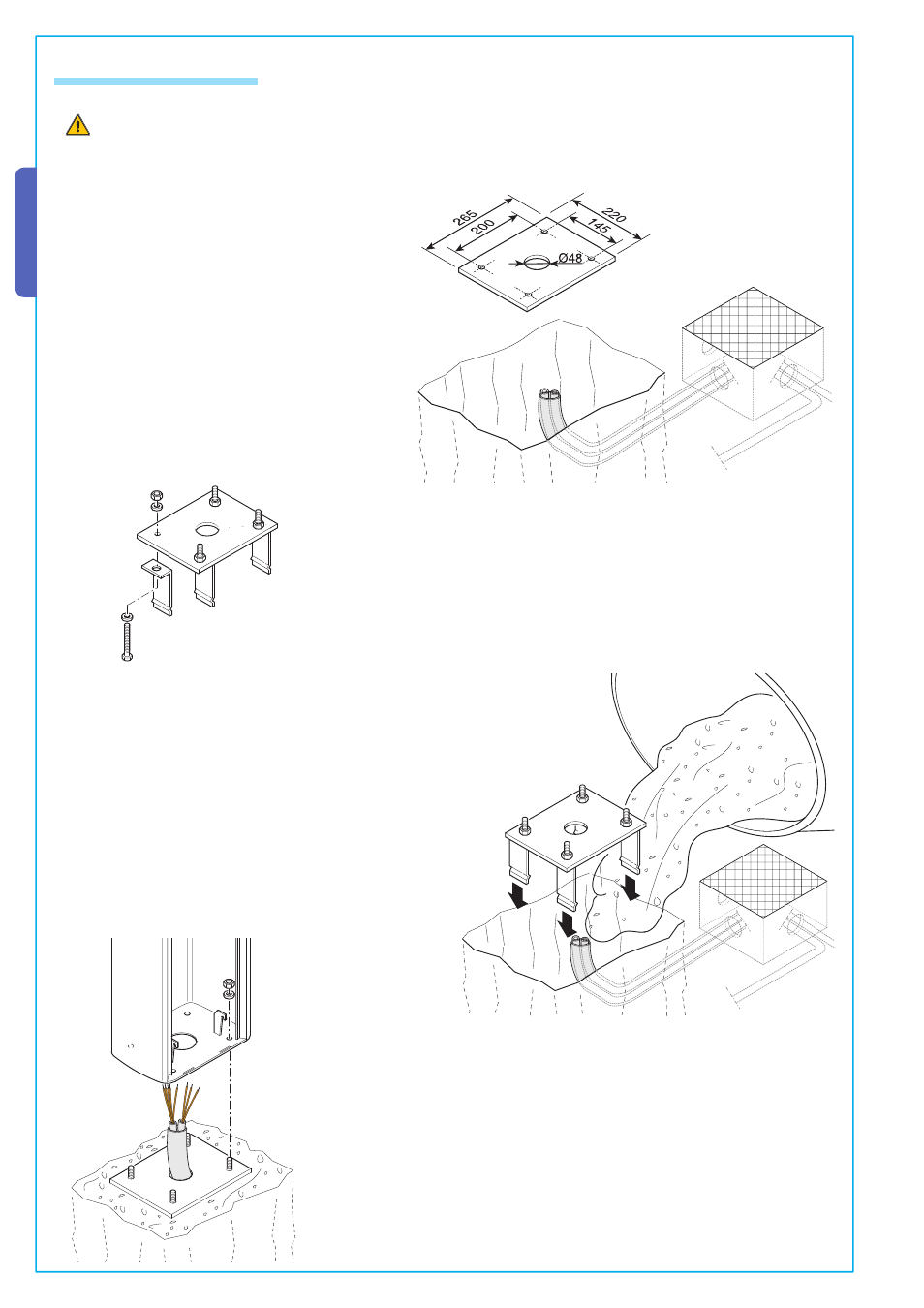 265
200
220
145
Ø48