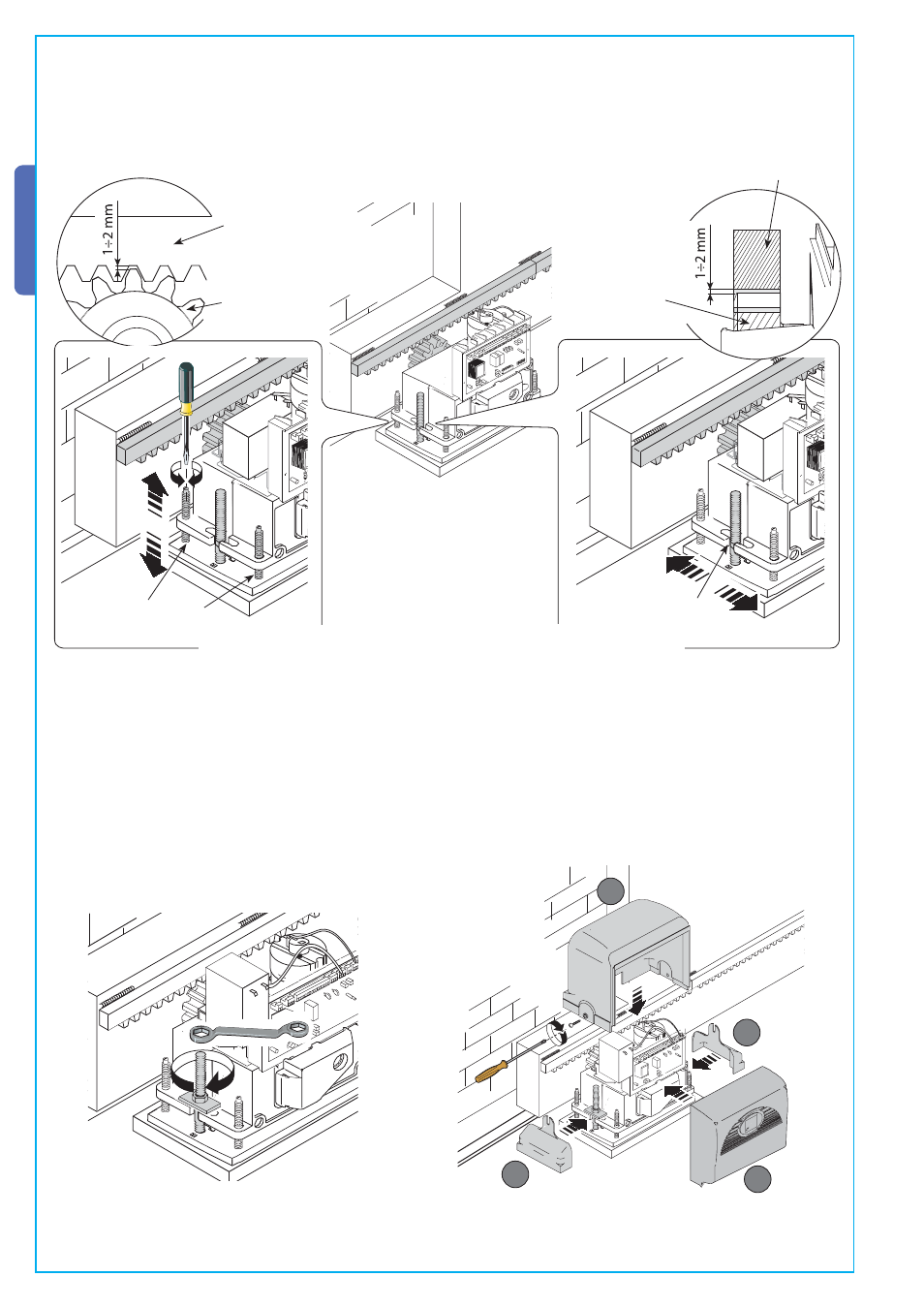 1÷2 mm

1÷2 mm