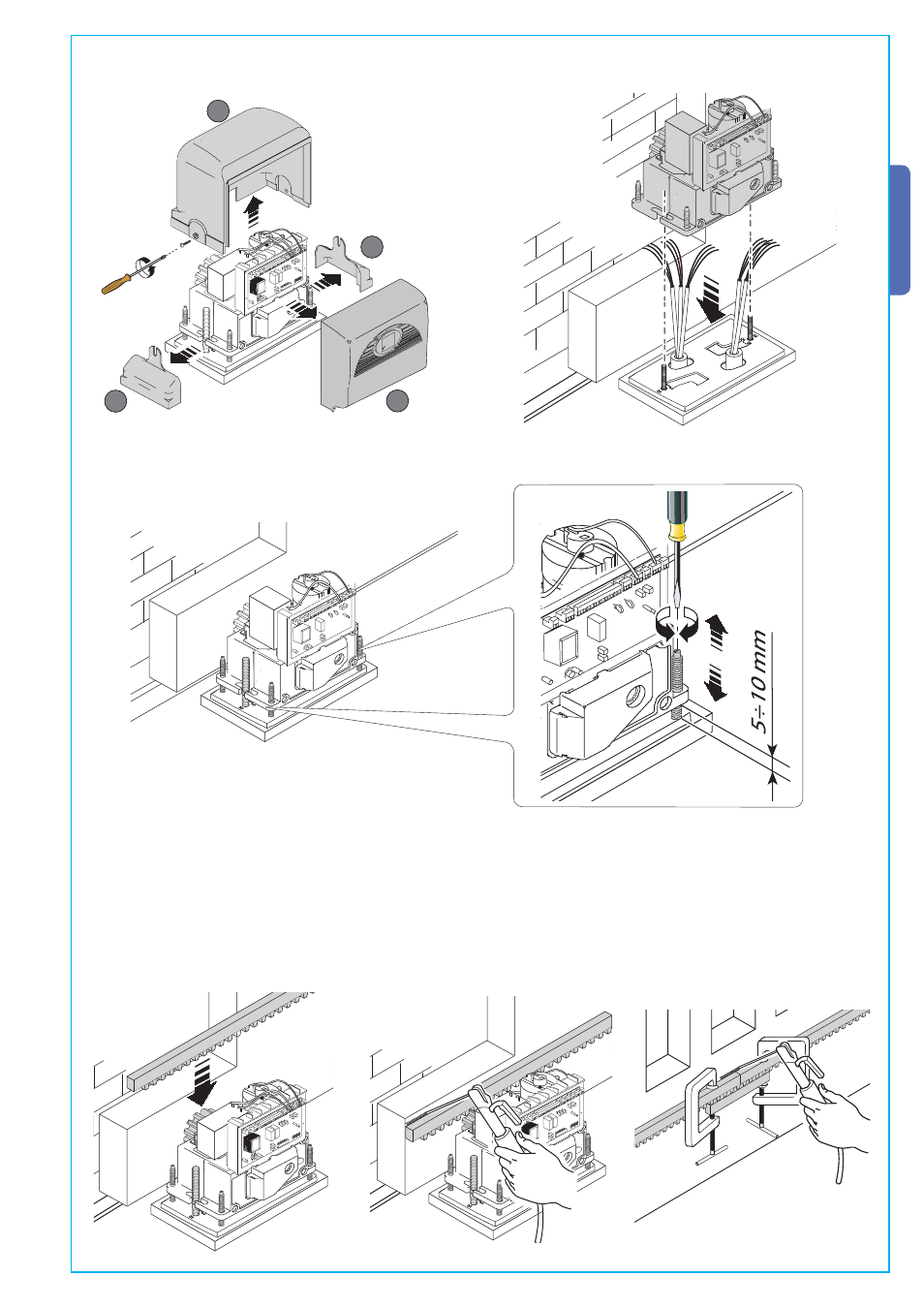 5÷10 mm